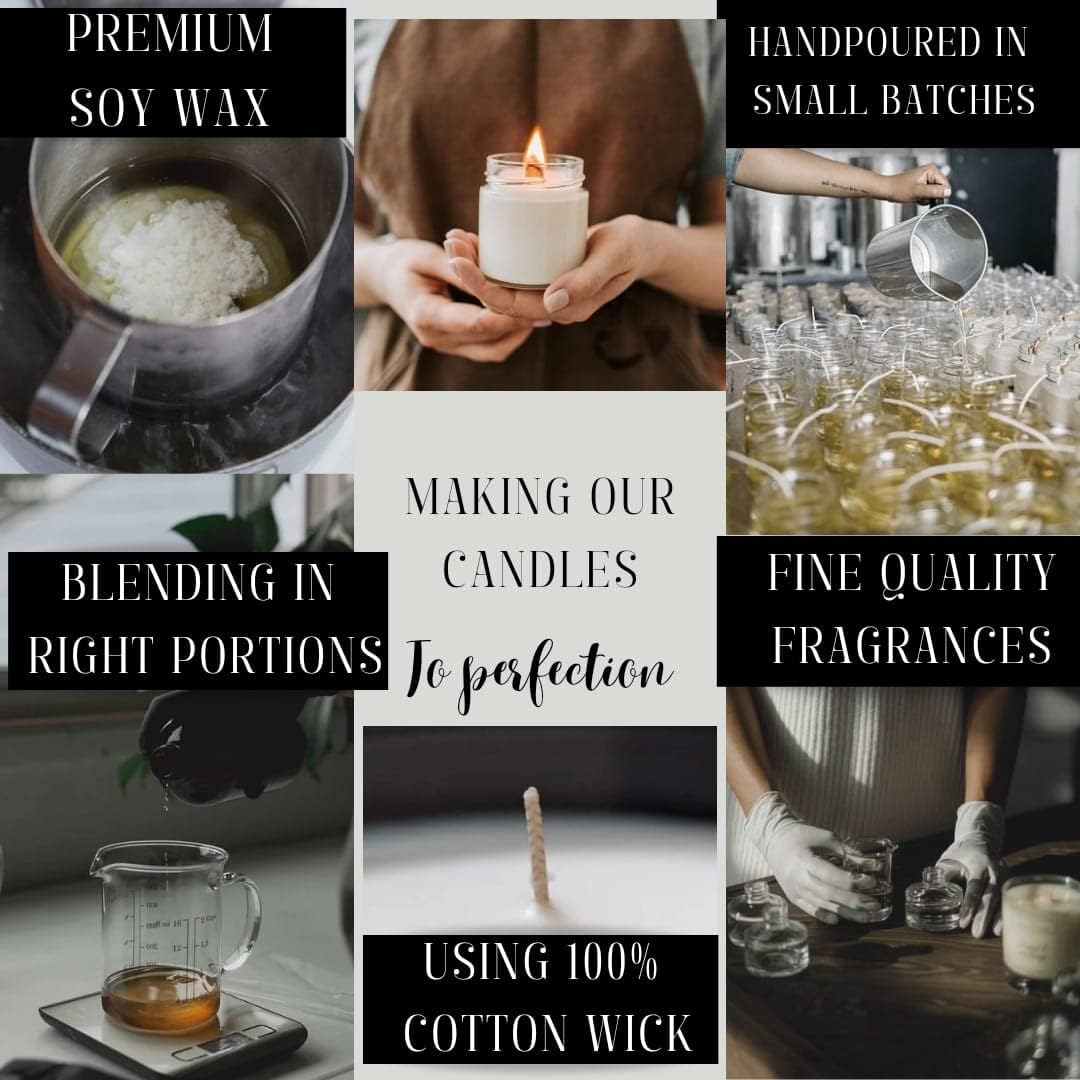 PREMIUM SOY WAX

HANDPOURED IN SMALL BATCHES

MAKING OUR CANDLES

To perfection

BLENDING IN RIGHT PORTIONS

FINE QUALITY FRAGRANCES

USING 100% COTTON WICK