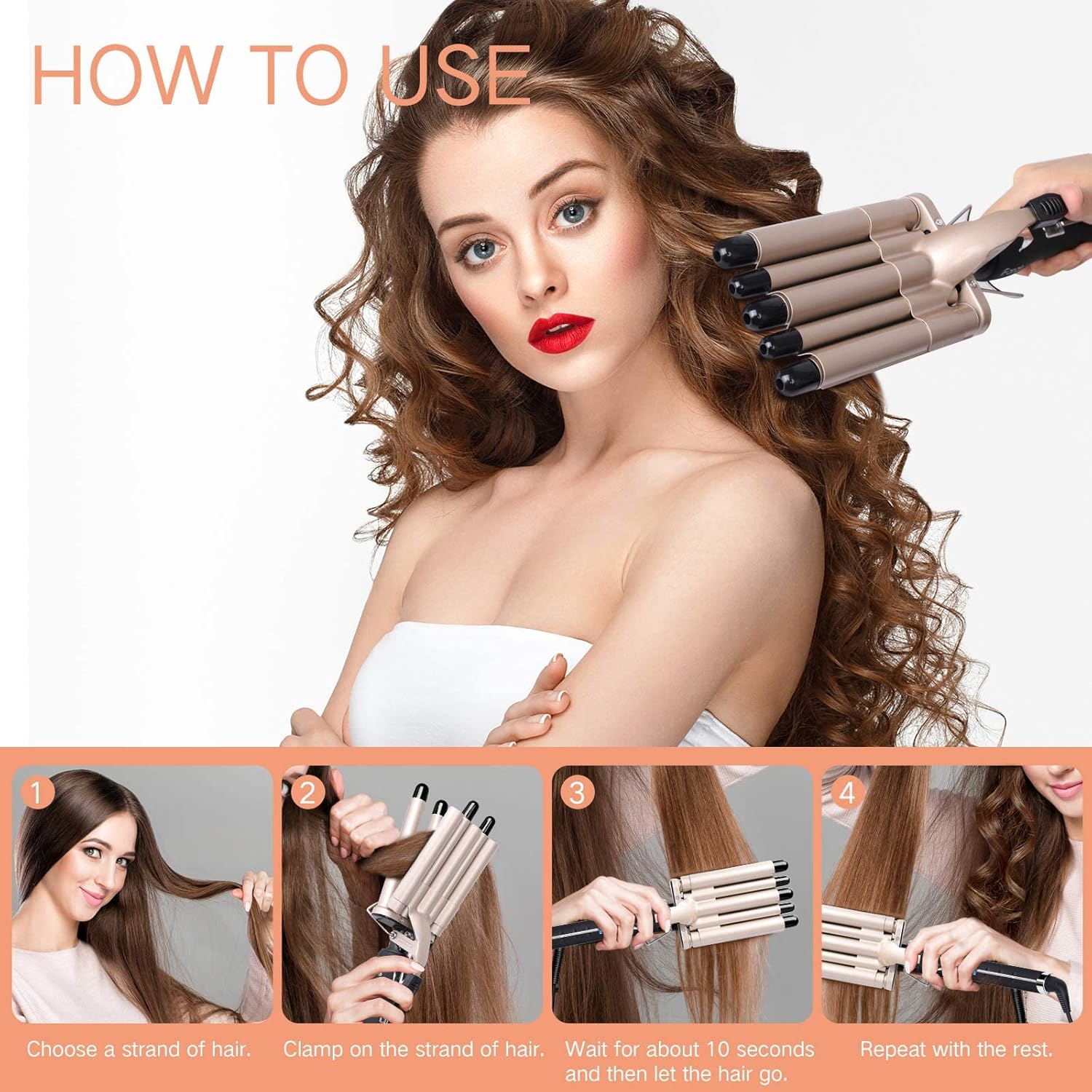 HOW TO USE

1
Choose a strand of hair.

2
Clamp on the strand of hair.

3
Wait for about 10 seconds and then let the hair go.

4
Repeat with the rest.