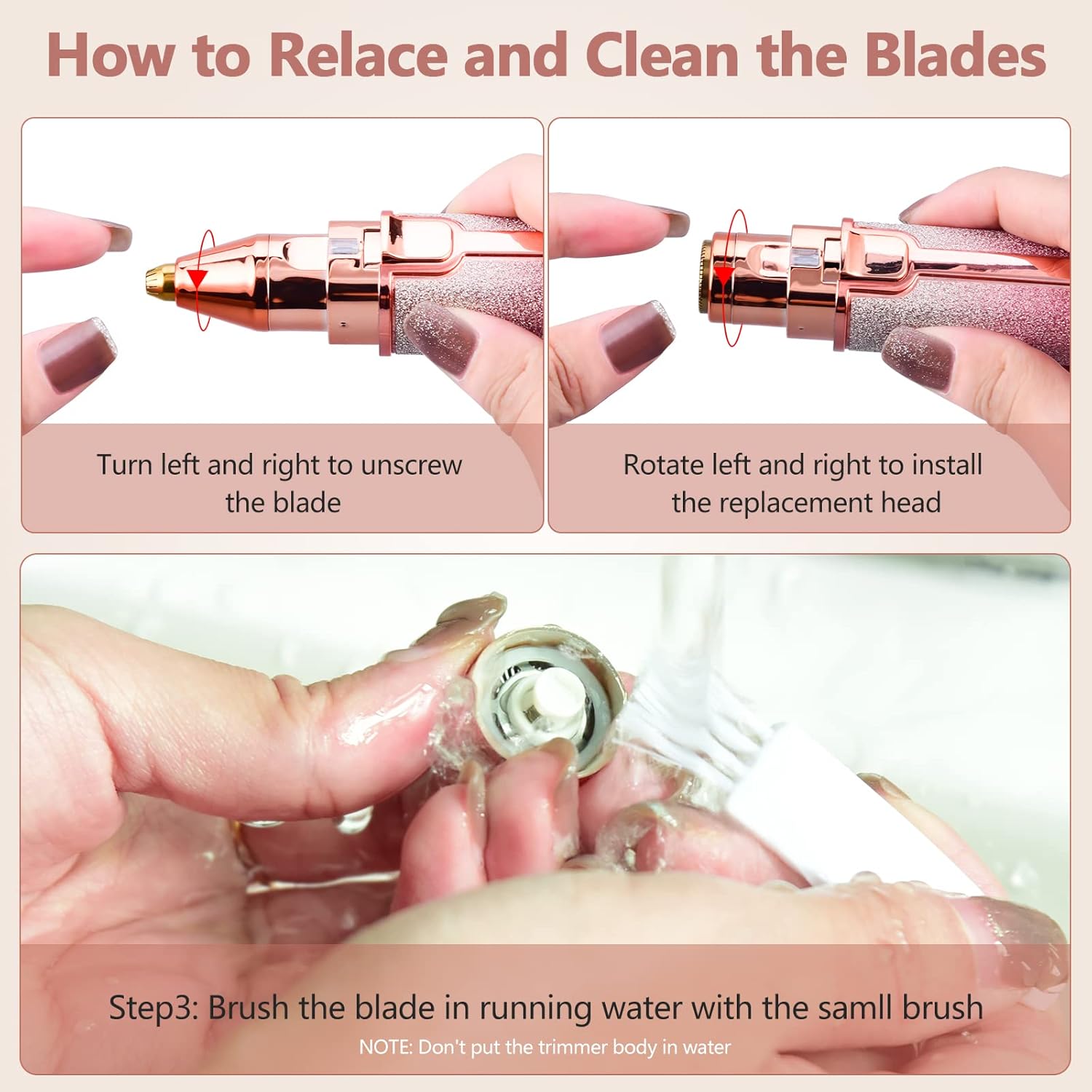 How to Relace and Clean the Blades

Turn left and right to unscrew the blade

Rotate left and right to install the replacement head

Step3: Brush the blade in running water with the samll brush

NOTE: Don't put the trimmer body in water