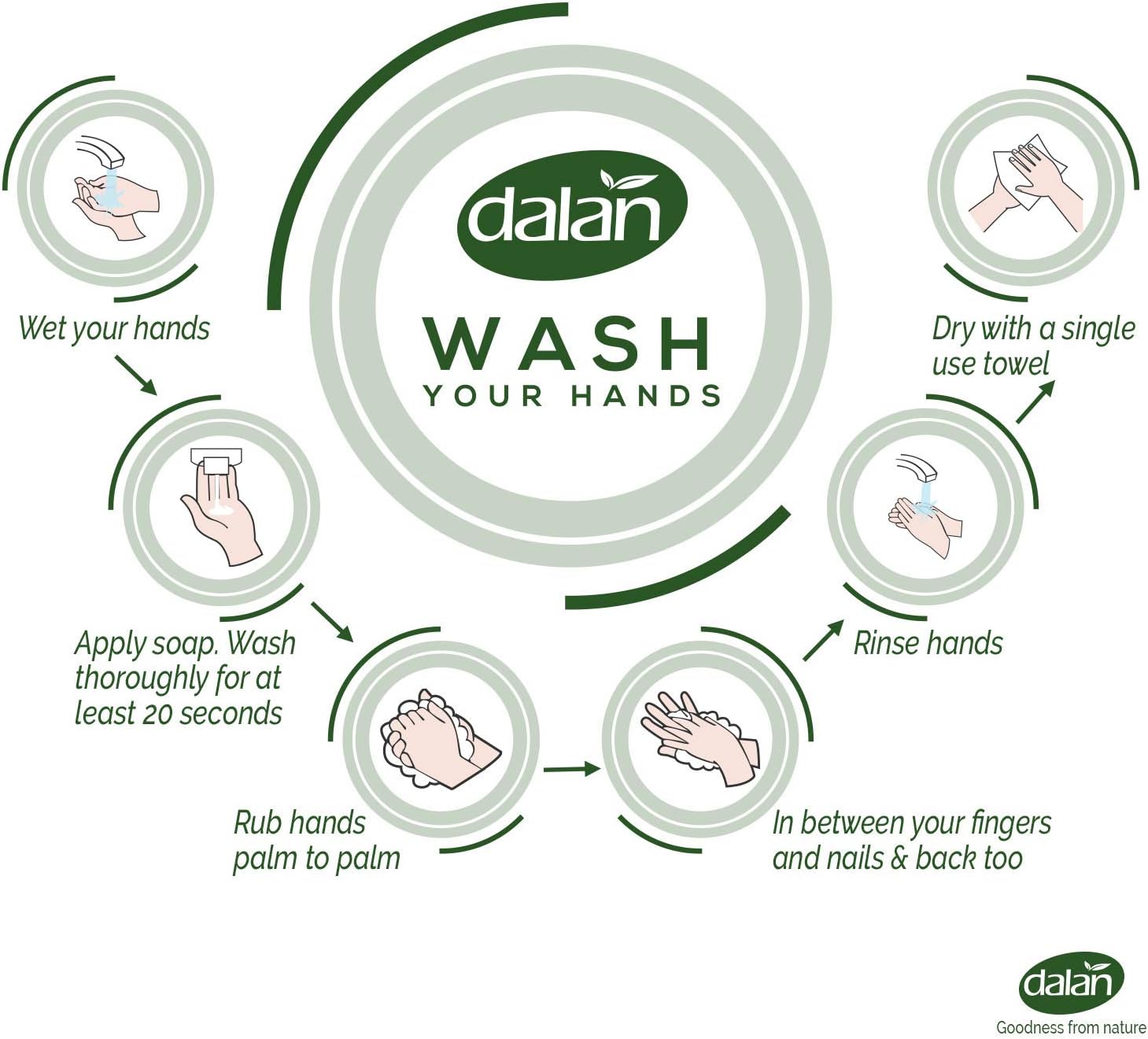 dalan

WASH
YOUR HANDS

Wet your hands

Apply soap. Wash thoroughly for at least 20 seconds

Rub hands palm to palm

In between your fingers and nails & back too

Rinse hands

Dry with a single use towel

dalan
Goodness from nature