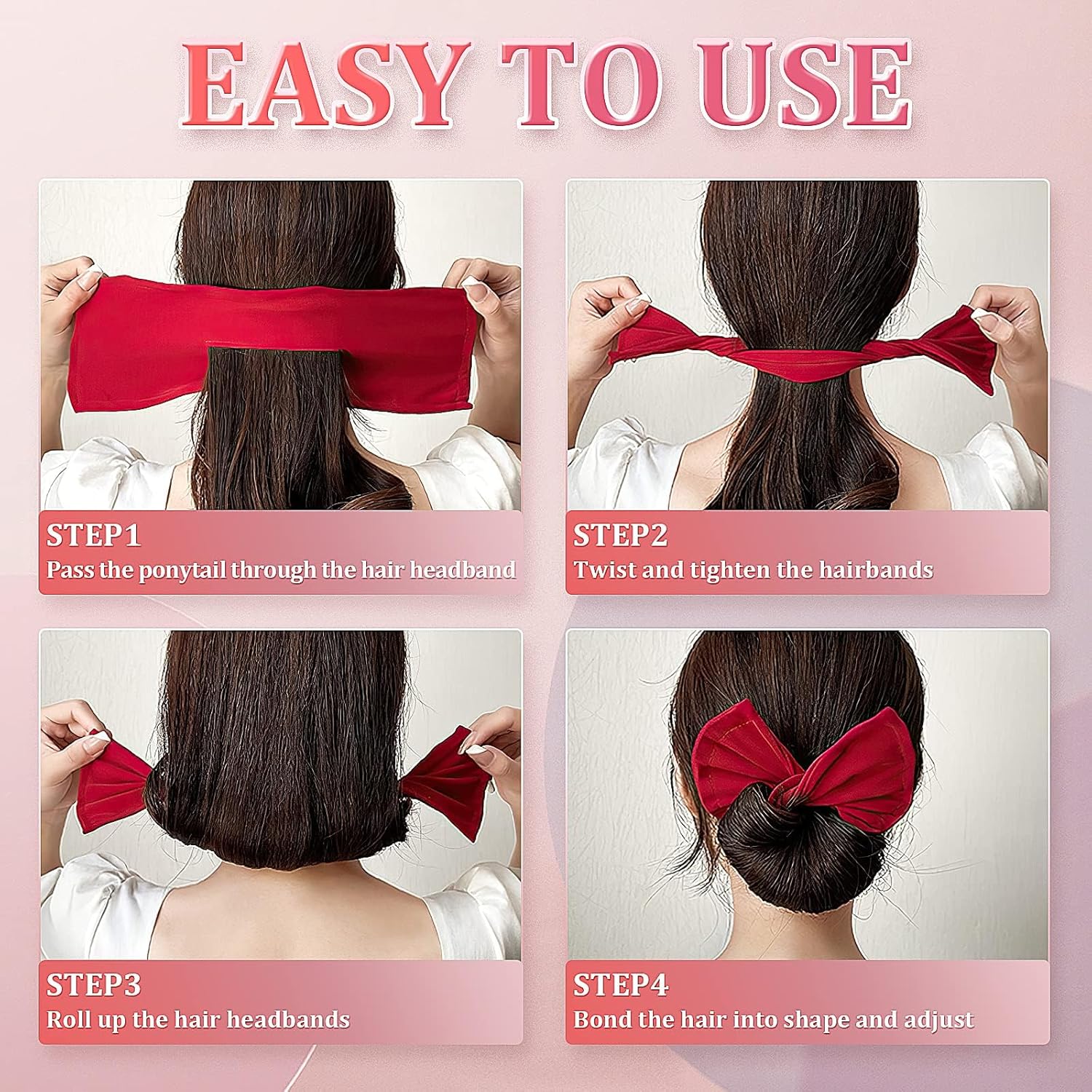 EASY TO USE

STEP1
Pass the ponytail through the hair headband

STEP2
Twist and tighten the hairbands

STEP3
Roll up the hair headbands

STEP4
Bond the hair into shape and adjust