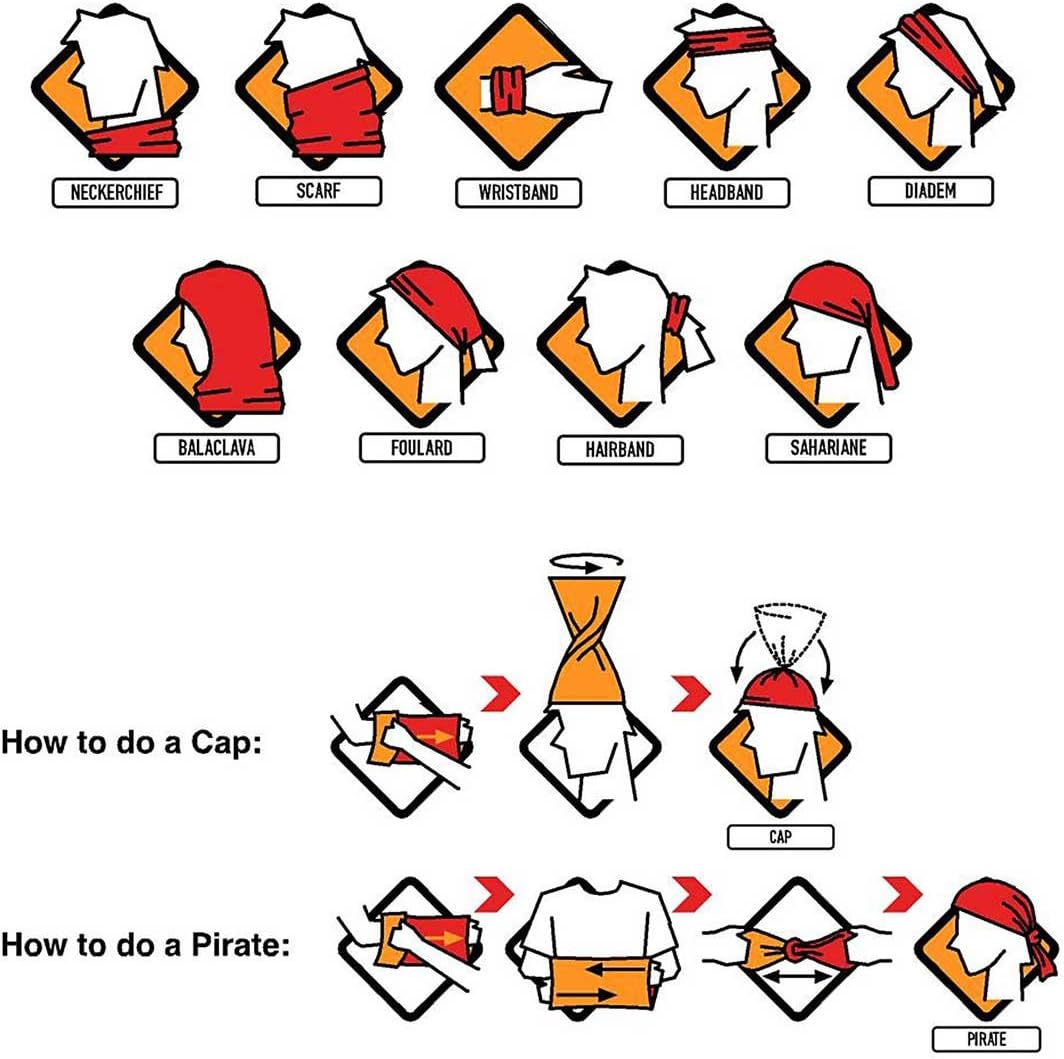 NECKERCHIEF
SCARF
WRISTBAND
HEADBAND
DIADEM

BALACLAVA
FOULARD
HAIRBAND
SAHARIANE

How to do a Cap:

CAP

How to do a Pirate:

PIRATE