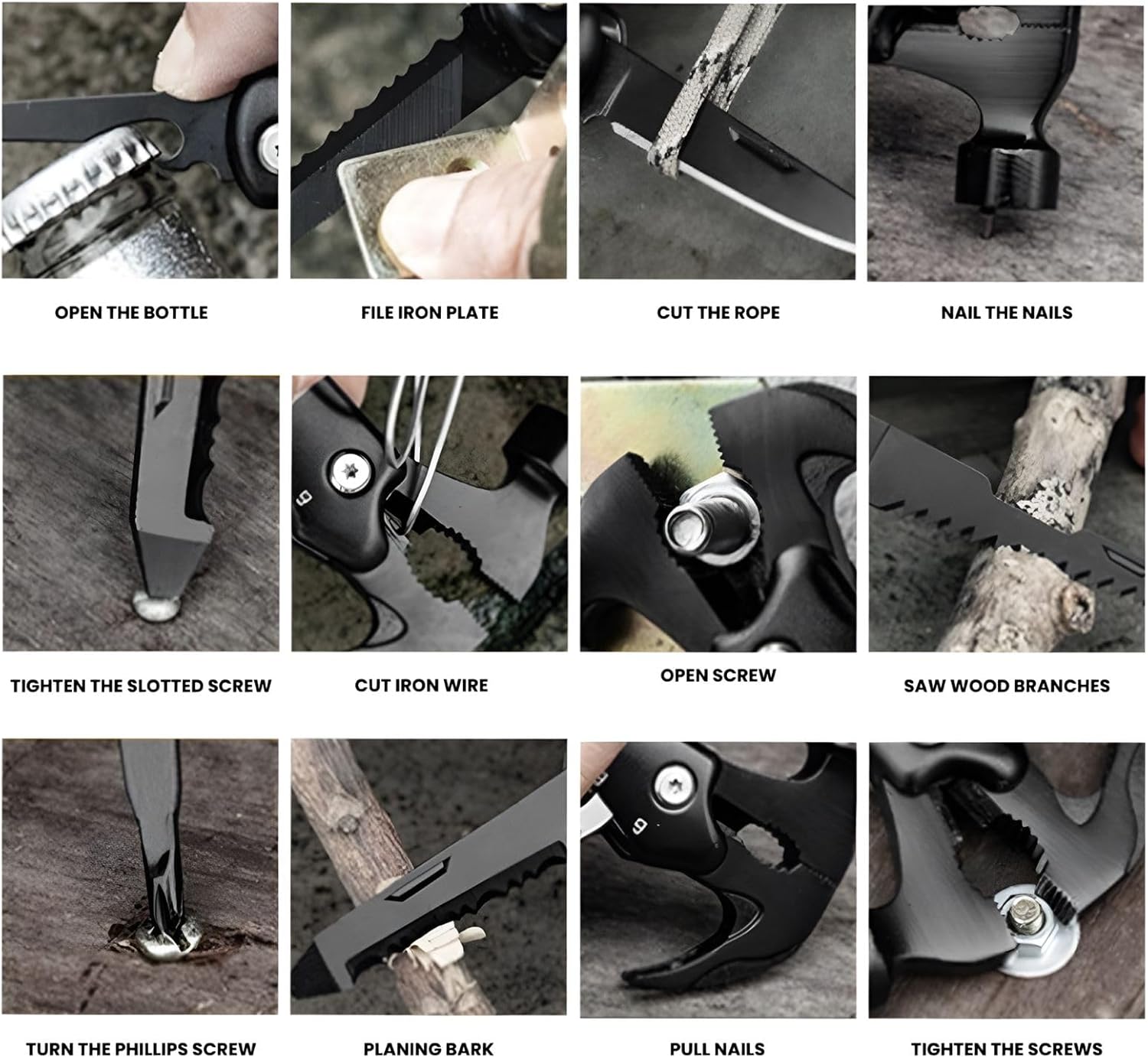 OPEN THE BOTTLE

FILE IRON PLATE

CUT THE ROPE

NAIL THE NAILS

TIGHTEN THE SLOTTED SCREW

CUT IRON WIRE

OPEN SCREW

SAW WOOD BRANCHES

TURN THE PHILLIPS SCREW

PLANING BARK

PULL NAILS

TIGHTEN THE SCREWS