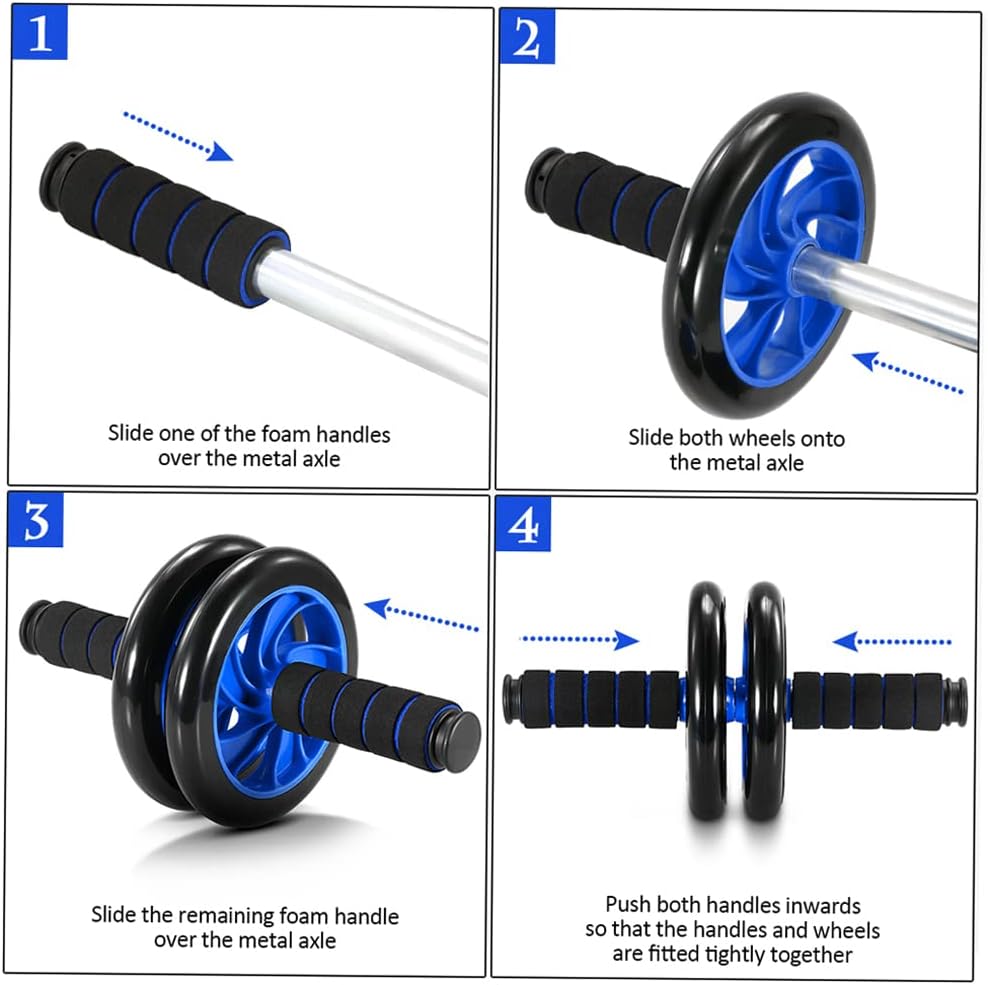 1

Slide one of the foam handles over the metal axle

2

Slide both wheels onto the metal axle

3

Slide the remaining foam handle over the metal axle

4

Push both handles inwards so that the handles and wheels are fitted tightly together