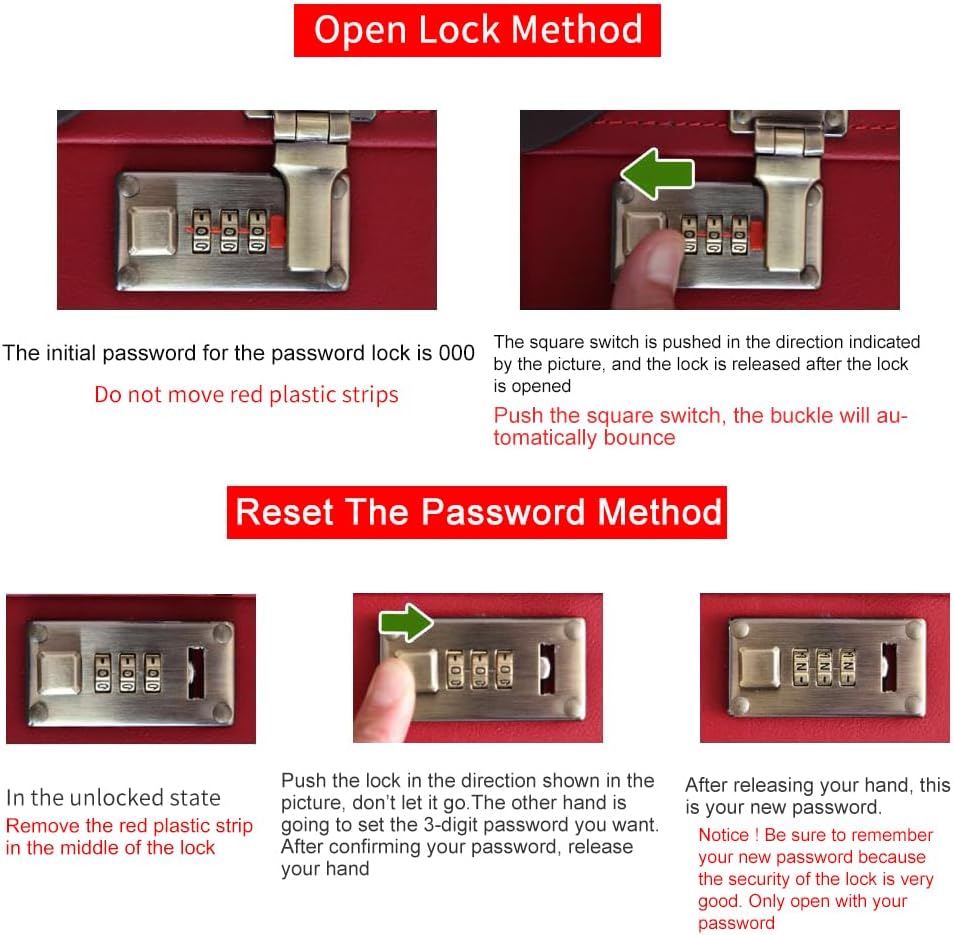 Open Lock Method

The initial password for the password lock is 000

Do not move red plastic strips

The square switch is pushed in the direction indicated by the picture, and the lock is released after the lock is opened

Push the square switch, the buckle will automatically bounce

Reset The Password Method

In the unlocked state

Remove the red plastic strip in the middle of the lock

Push the lock in the direction shown in the picture, don't let it go.The other hand is going to set the 3-digit password you want. After confirming your password, release your hand

After releasing your hand, this is your new password.

Notice ! Be sure to remember your new password because the security of the lock is very good. Only open with your password