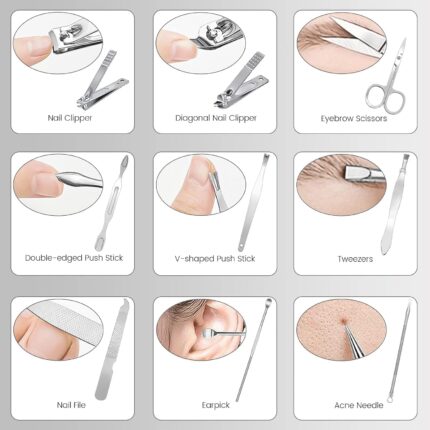 Nail Clipper

Diogonal Nail Clipper

Eyebrow Scissors

Double-edged Push Stick

V-shaped Push Stick

Tweezers

Nail File

Earpick

Acne Needle