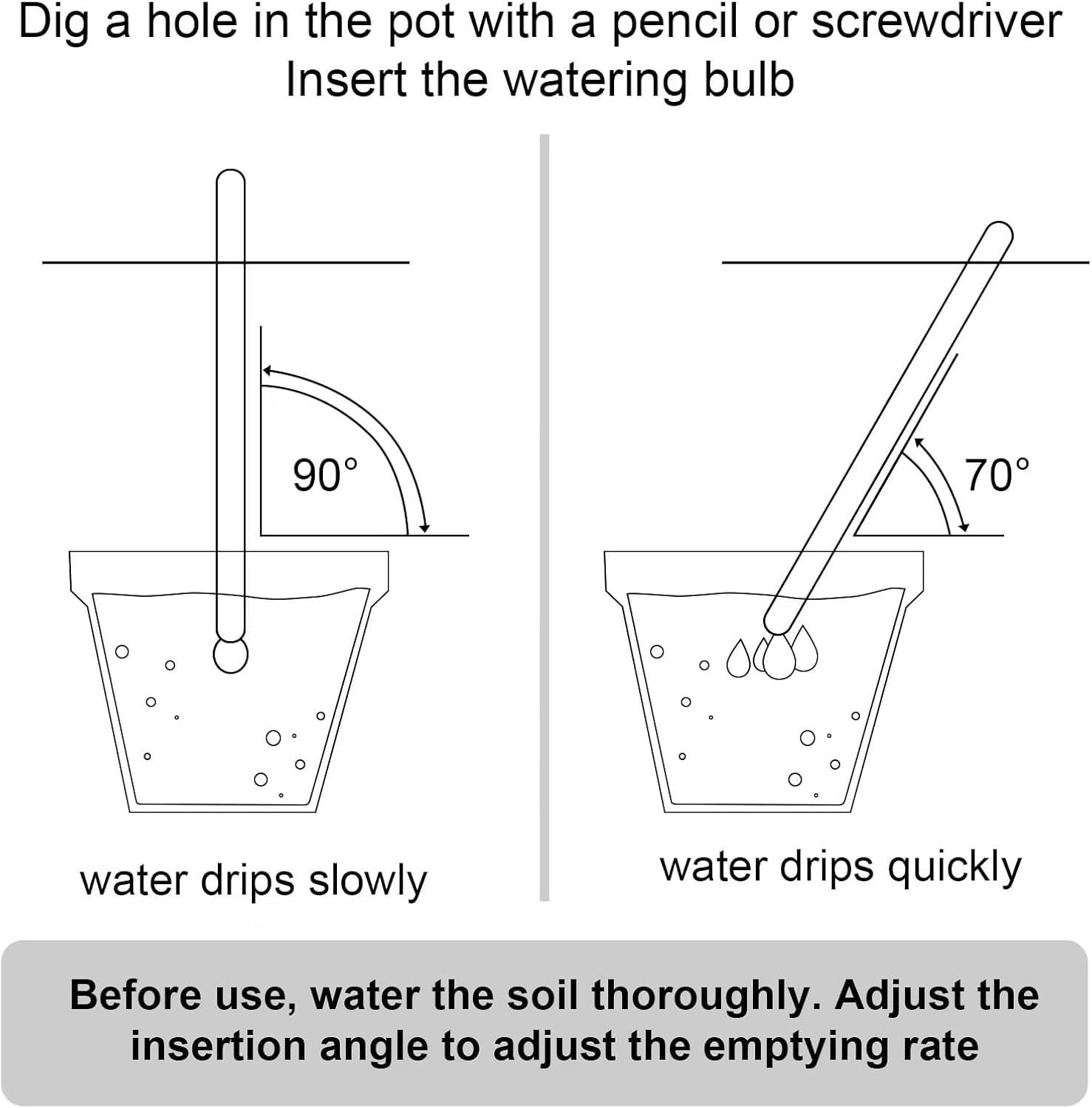 Dig a hole in the pot with a pencil or screwdriver
Insert the watering bulb

90°

water drips slowly

70°

water drips quickly

Before use, water the soil thoroughly. Adjust the insertion angle to adjust the emptying rate