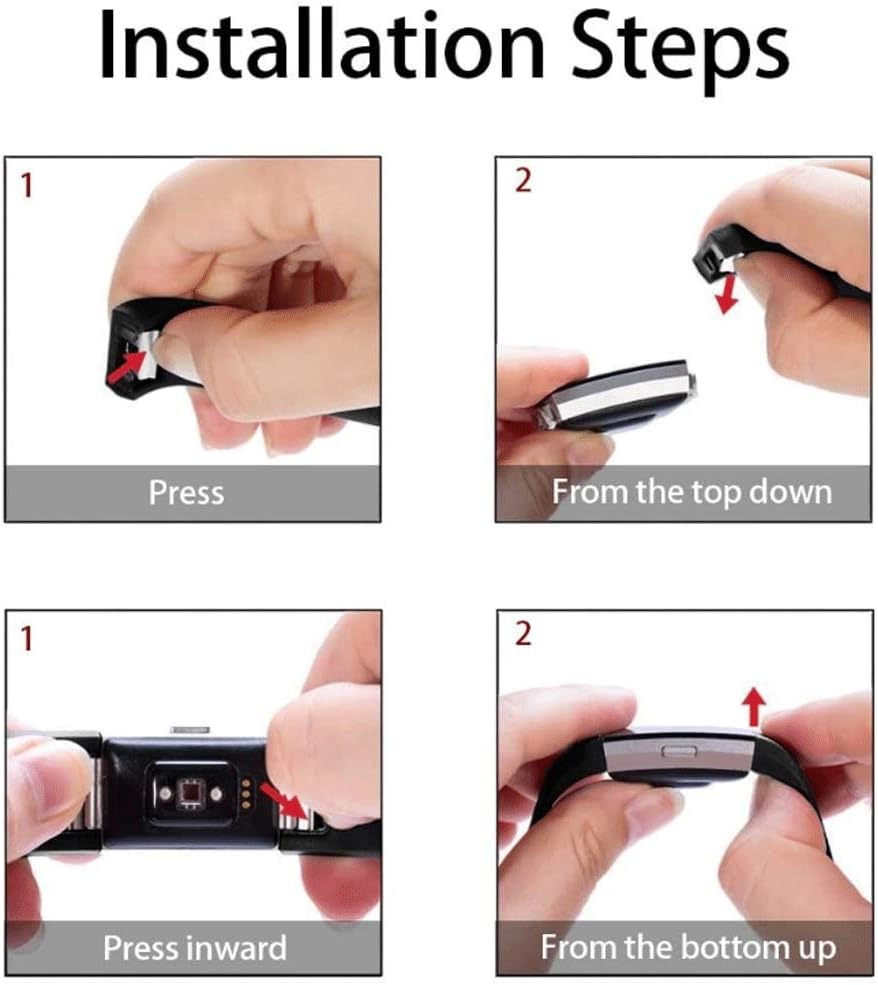 Installation Steps

1

Press

2

From the top down

1

Press inward

2

From the bottom up