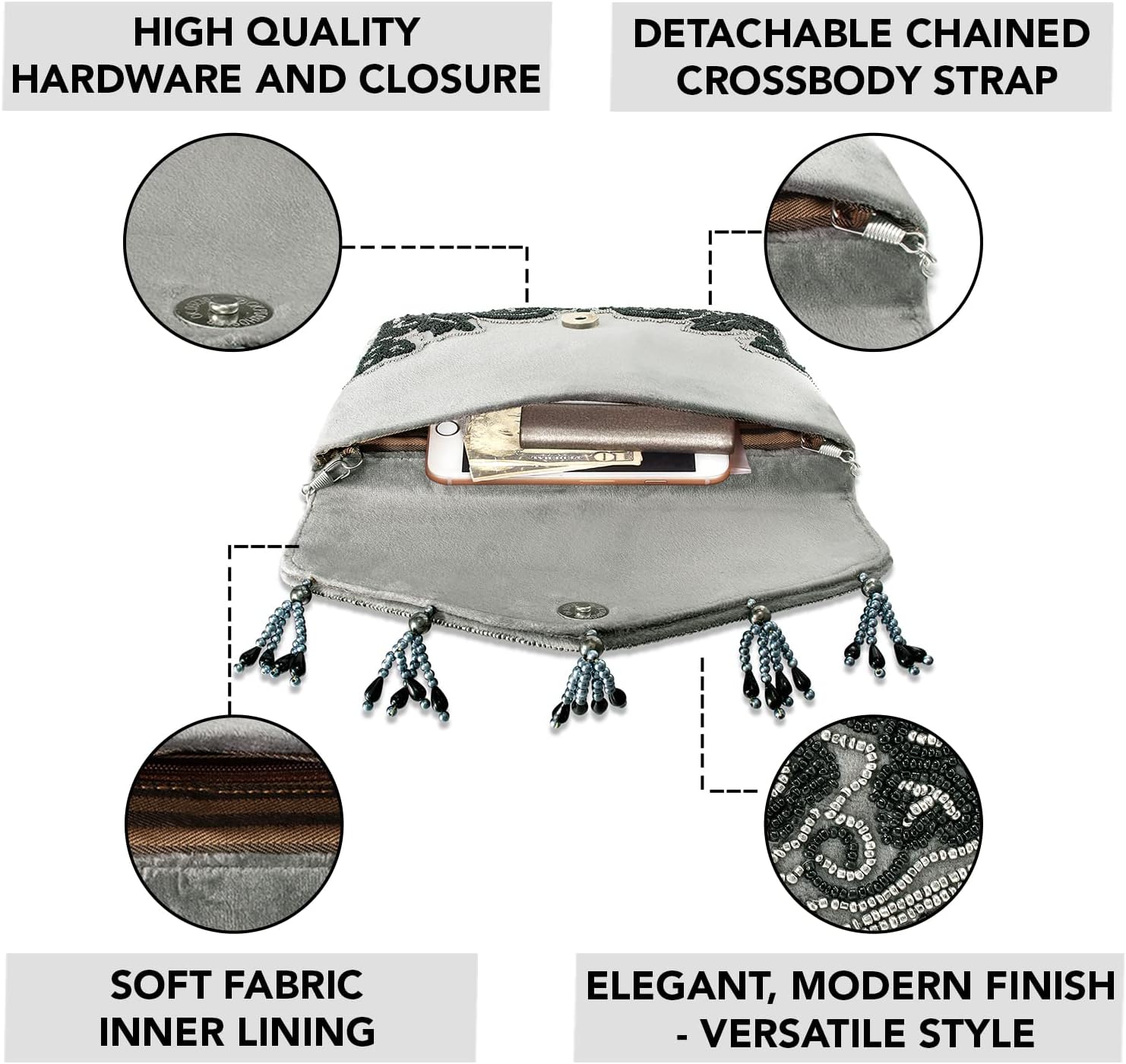 HIGH QUALITY HARDWARE AND CLOSURE

DETACHABLE CHAINED CROSSBODY STRAP

SOFT FABRIC INNER LINING

ELEGANT, MODERN FINISH - VERSATILE STYLE