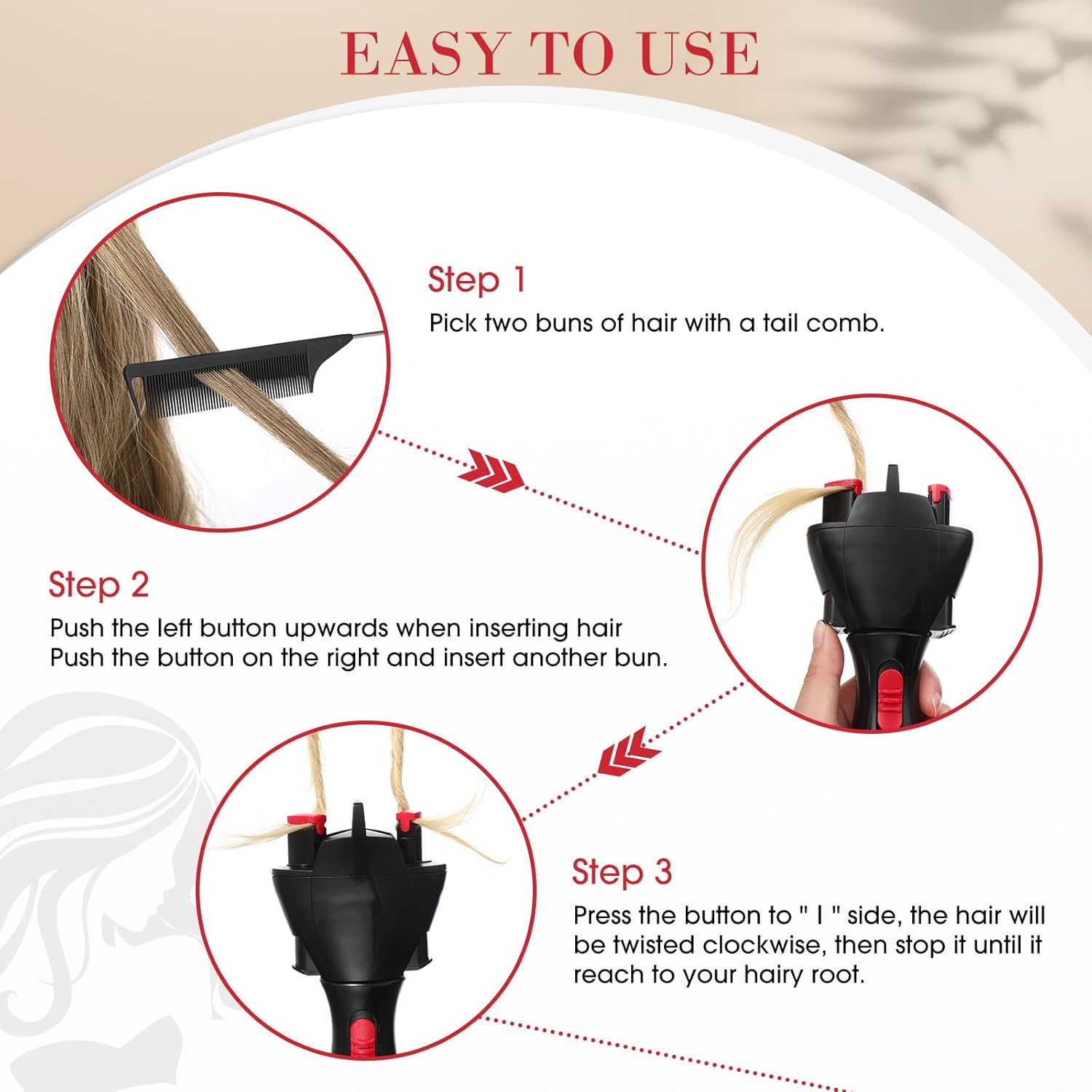 EASY TO USE

Step 1
Pick two buns of hair with a tail comb.

Step 2
Push the left button upwards when inserting hair
Push the button on the right and insert another bun.

Step 3
Press the button to " I " side, the hair will be twisted clockwise, then stop it until it reach to your hairy root.