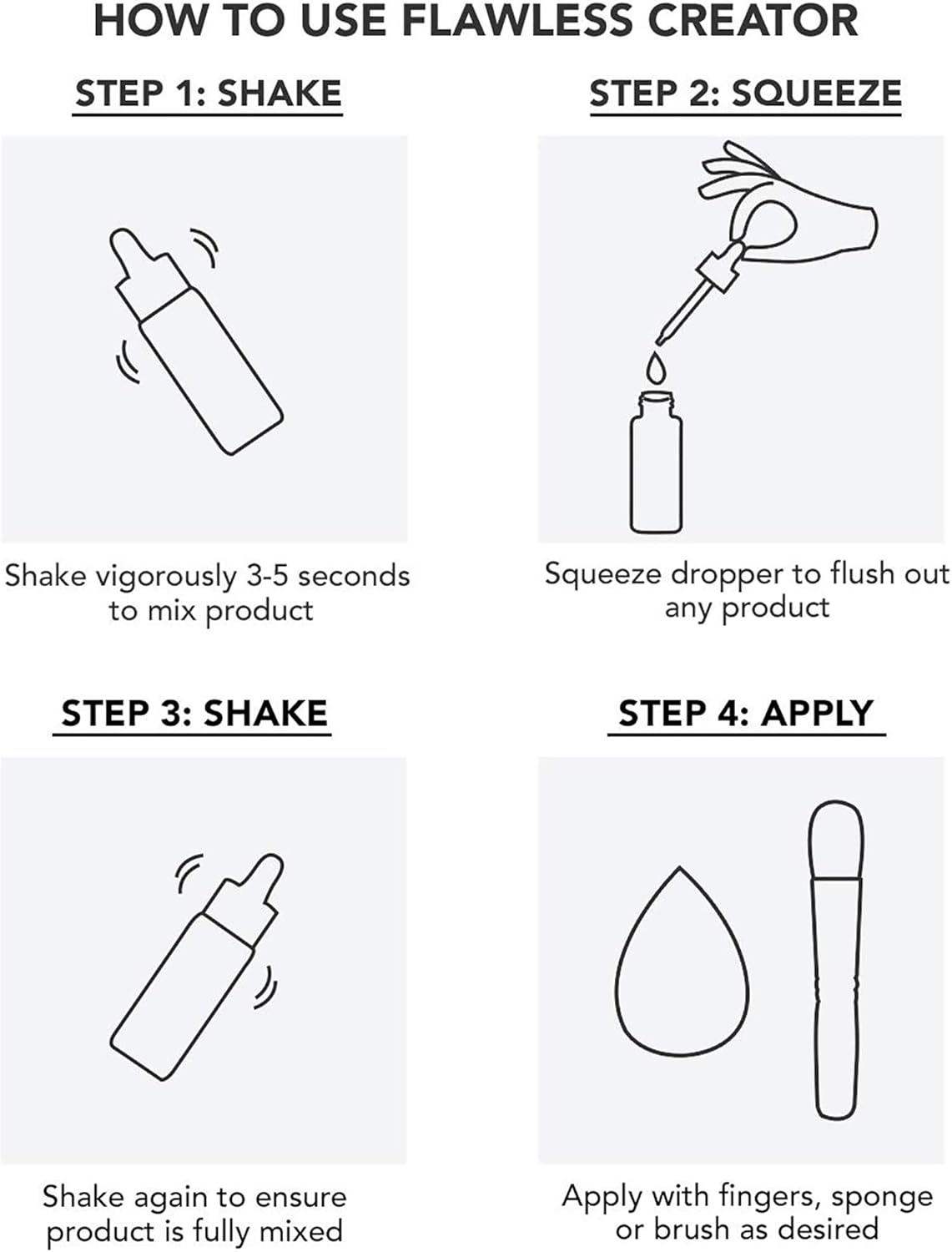 HOW TO USE FLAWLESS CREATOR

STEP 1: SHAKE

Shake vigorously 3-5 seconds to mix product

STEP 2: SQUEEZE

Squeeze dropper to flush out any product

STEP 3: SHAKE

Shake again to ensure product is fully mixed

STEP 4: APPLY

Apply with fingers, sponge or brush as desired