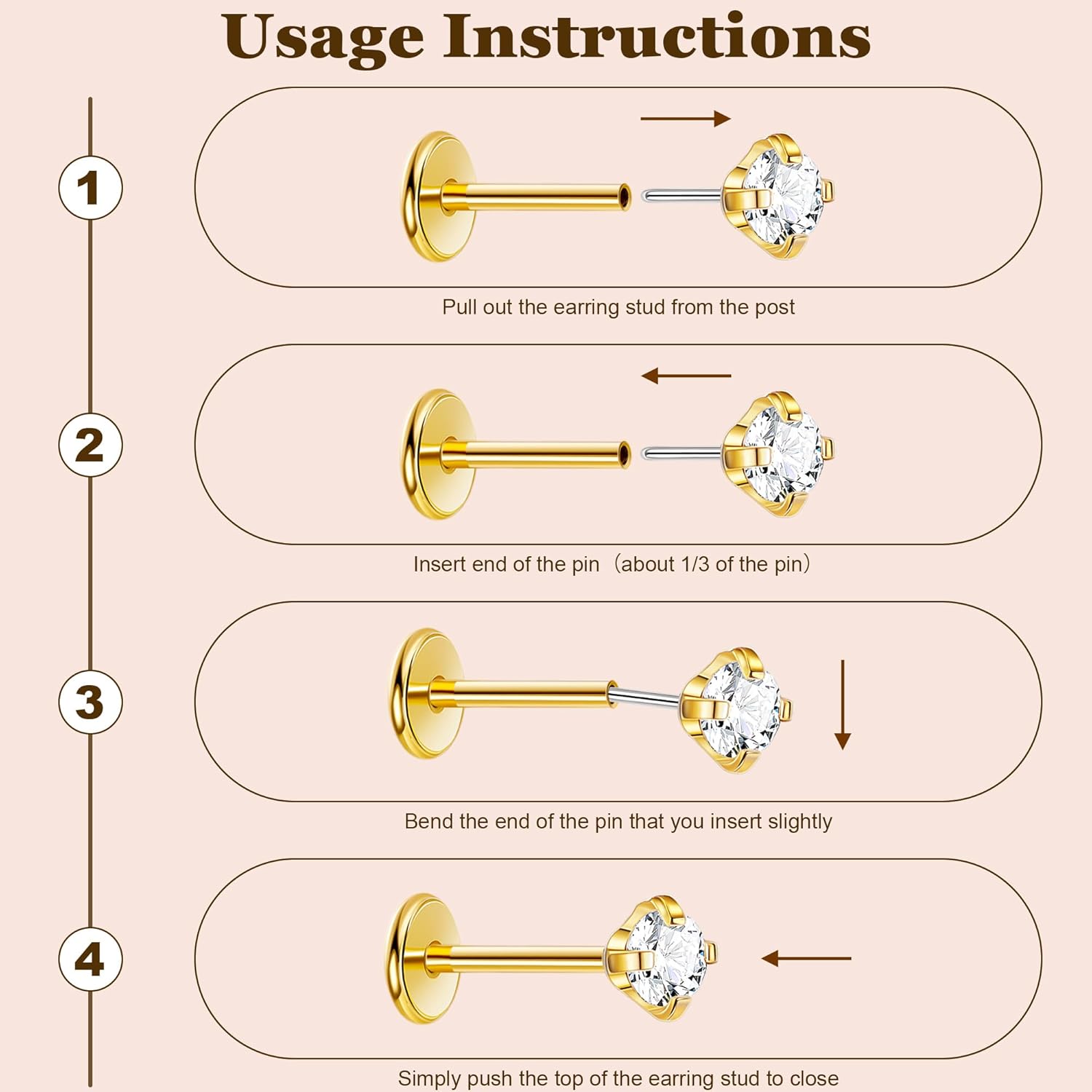 Usage Instructions

1

Pull out the earring stud from the post

2

Insert end of the pin（about 1/3 of the pin）

3

Bend the end of the pin that you insert slightly

4

Simply push the top of the earring stud to close