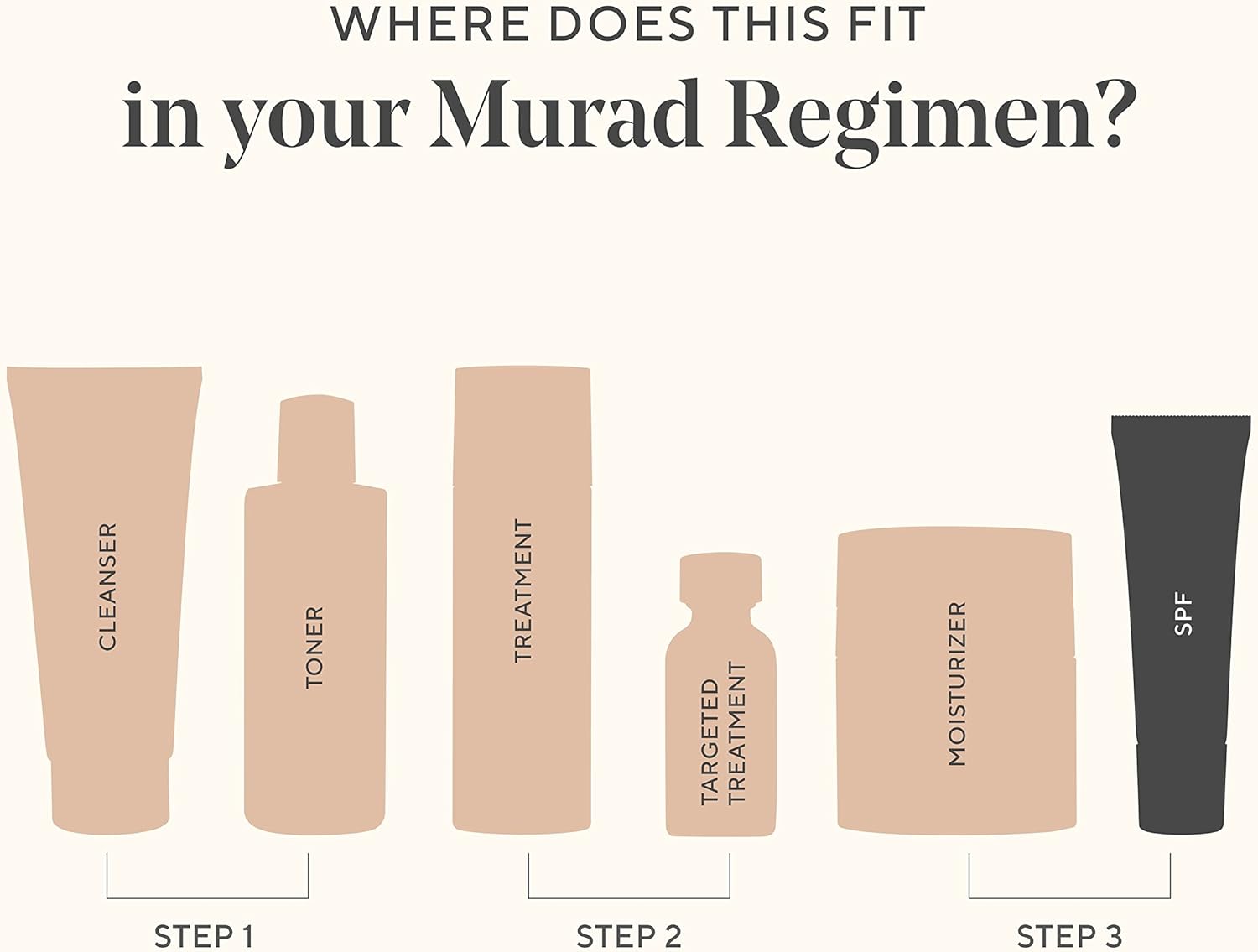 WHERE DOES THIS FIT
in your Murad Regimen?

CLEANSER
TONER
TREATMENT
TARGETED TREATMENT
MOISTURIZER
SPF

STEP 1
STEP 2
STEP 3