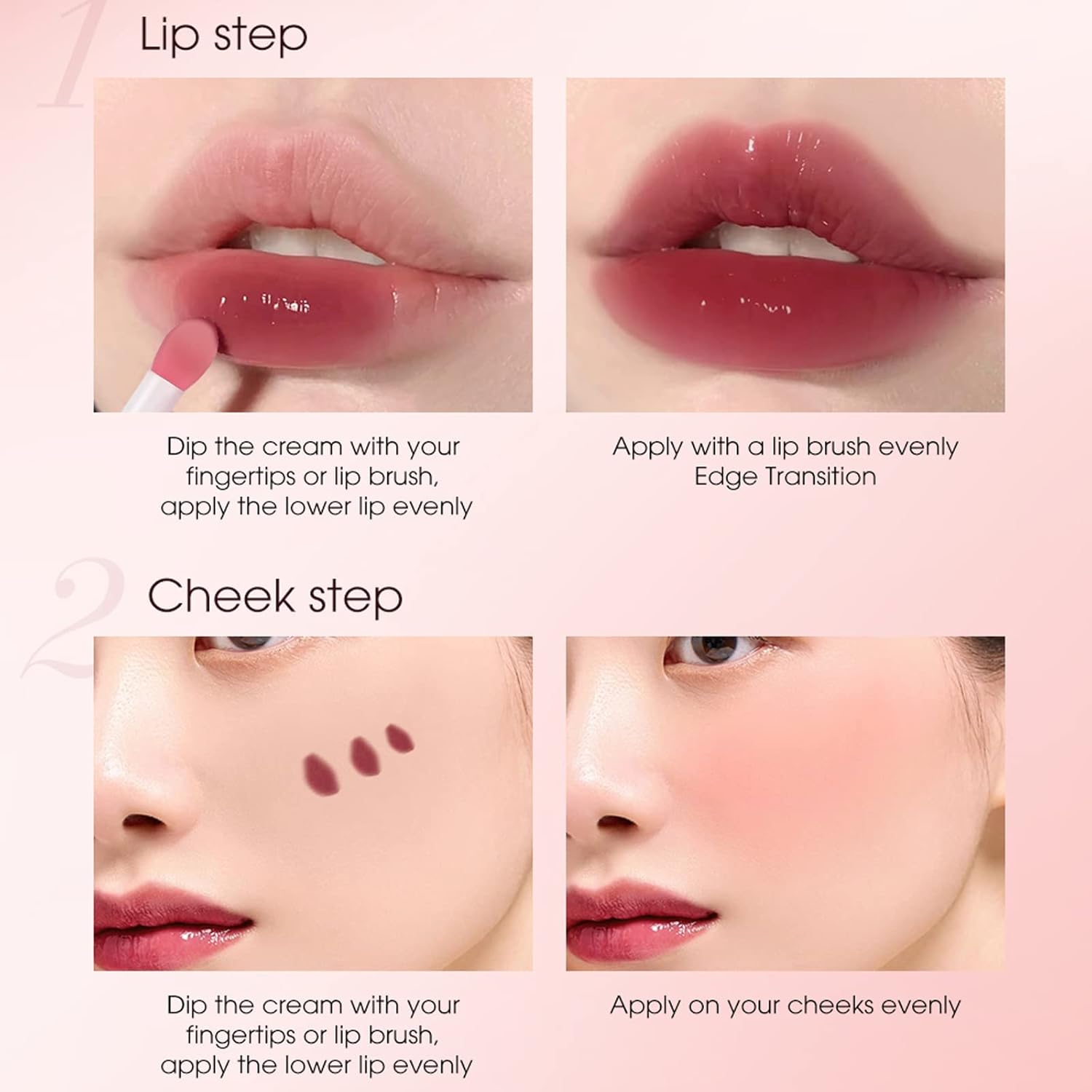 1 Lip step

Dip the cream with your fingertips or lip brush, apply the lower lip evenly

Apply with a lip brush evenly
Edge Transition

2 Cheek step

Dip the cream with your fingertips or lip brush, apply the lower lip evenly

Apply on your cheeks evenly