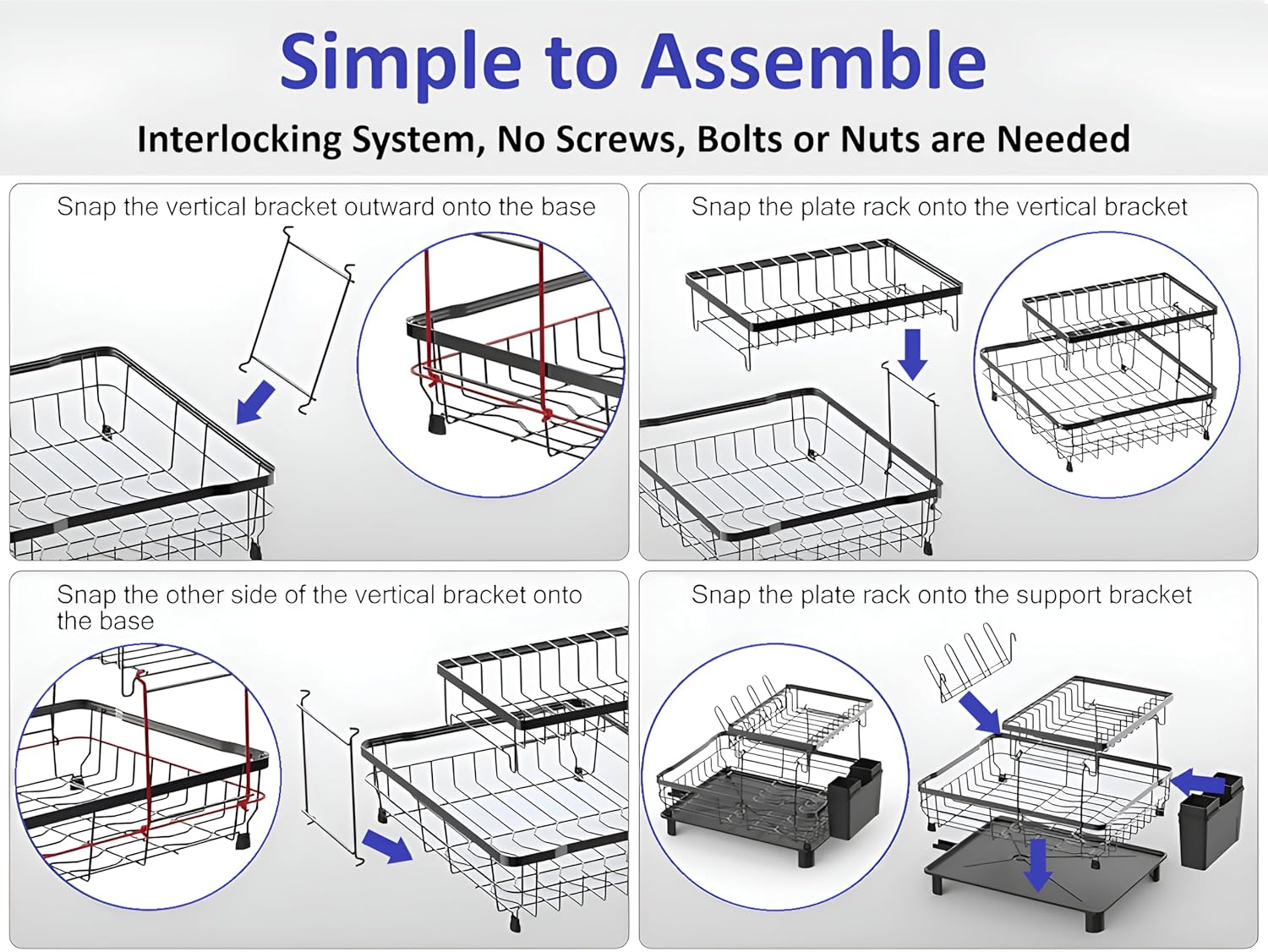 Simple to Assemble

Interlocking System, No Screws, Bolts or Nuts are Needed

Snap the vertical bracket outward onto the base

Snap the plate rack onto the vertical bracket

Snap the other side of the vertical bracket onto the base

Snap the plate rack onto the support bracket