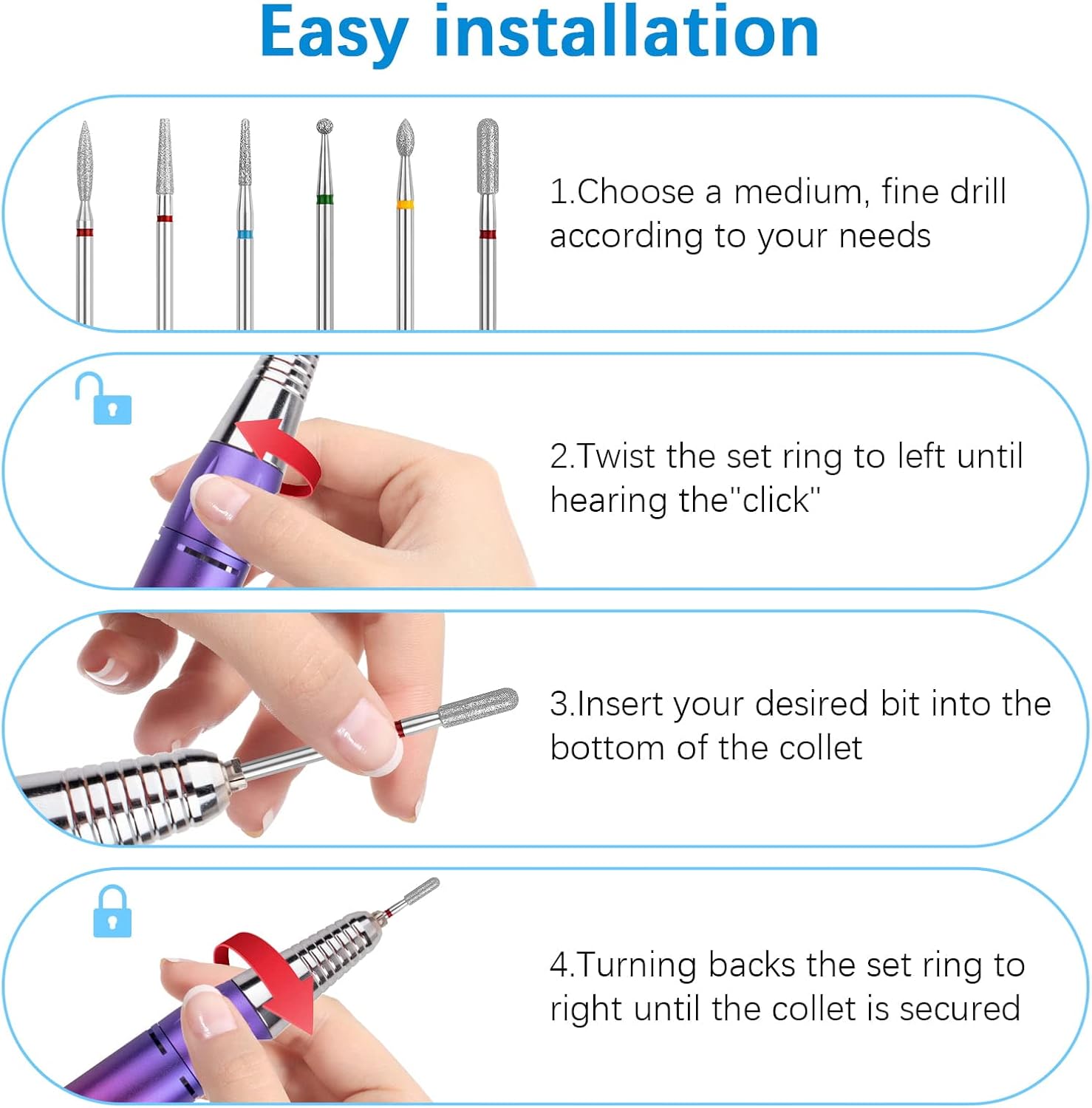 Easy installation

1.Choose a medium, fine drill according to your needs

2.Twist the set ring to left until hearing the"click"

3.Insert your desired bit into the bottom of the collet

4.Turning backs the set ring to right until the collet is secured