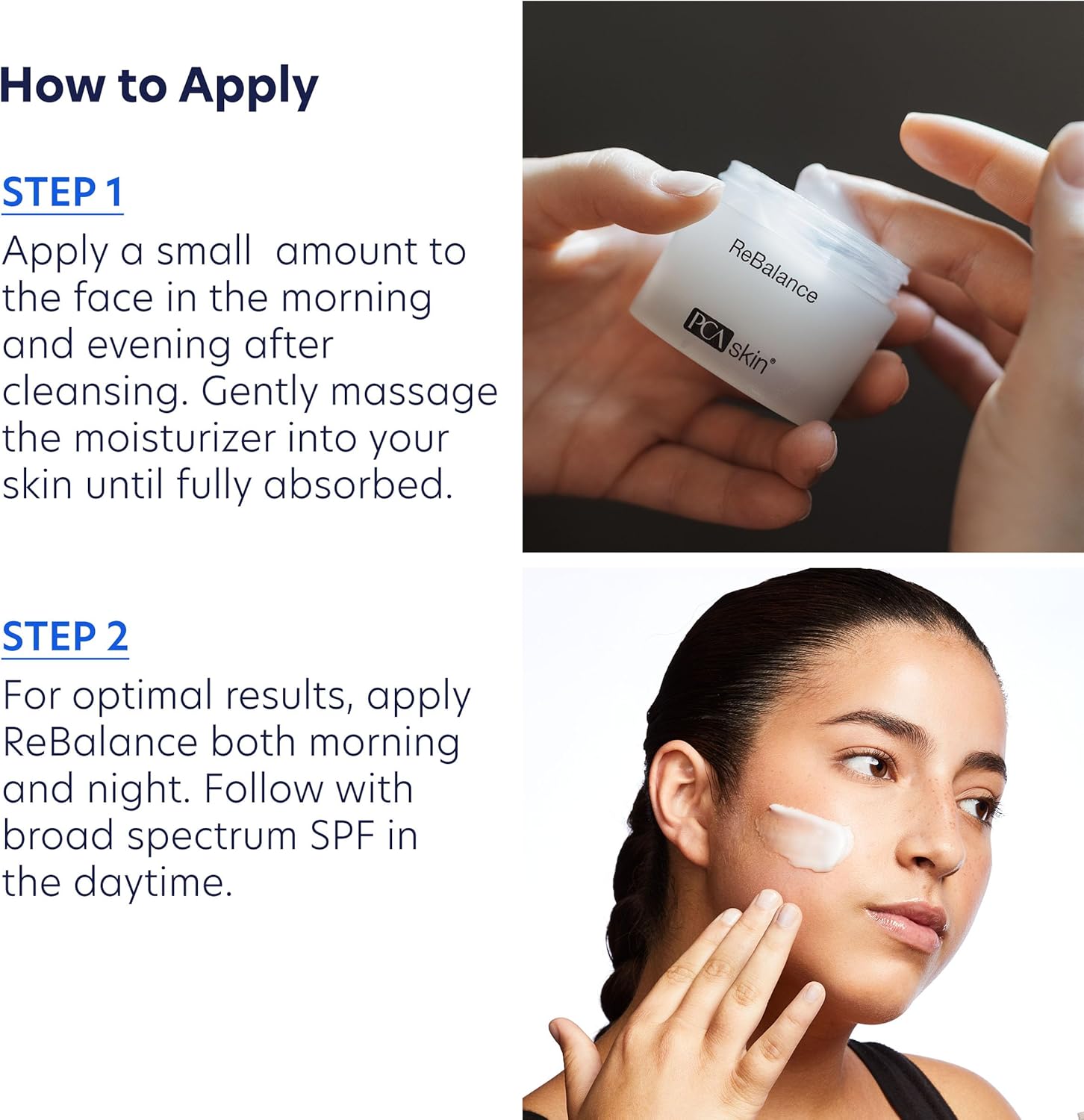 How to Apply

STEP 1
Apply a small amount to the face in the morning and evening after cleansing. Gently massage the moisturizer into your skin until fully absorbed.

ReBalance
PCA skin®

STEP 2
For optimal results, apply ReBalance both morning and night. Follow with broad spectrum SPF in the daytime.