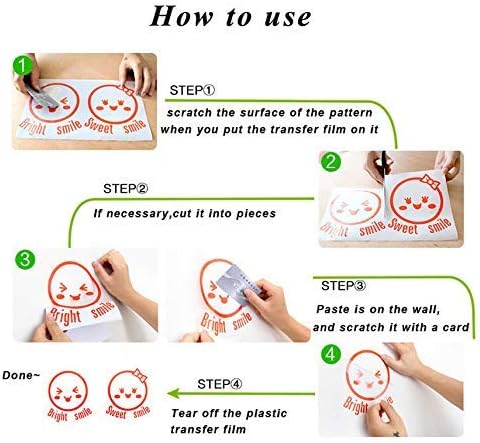 How to use

1

Bright smile Sweet smile

STEP①

scratch the surface of the pattern when you put the transfer film on it

2

Bright smile Sweet smile

STEP②

If necessary,cut it into pieces

3

Bright smile

Bright smile

STEP③

Paste is on the wall, and scratch it with a card

4

Bright

Done~

Bright smile Sweet smile

STEP④

Tear off the plastic transfer film