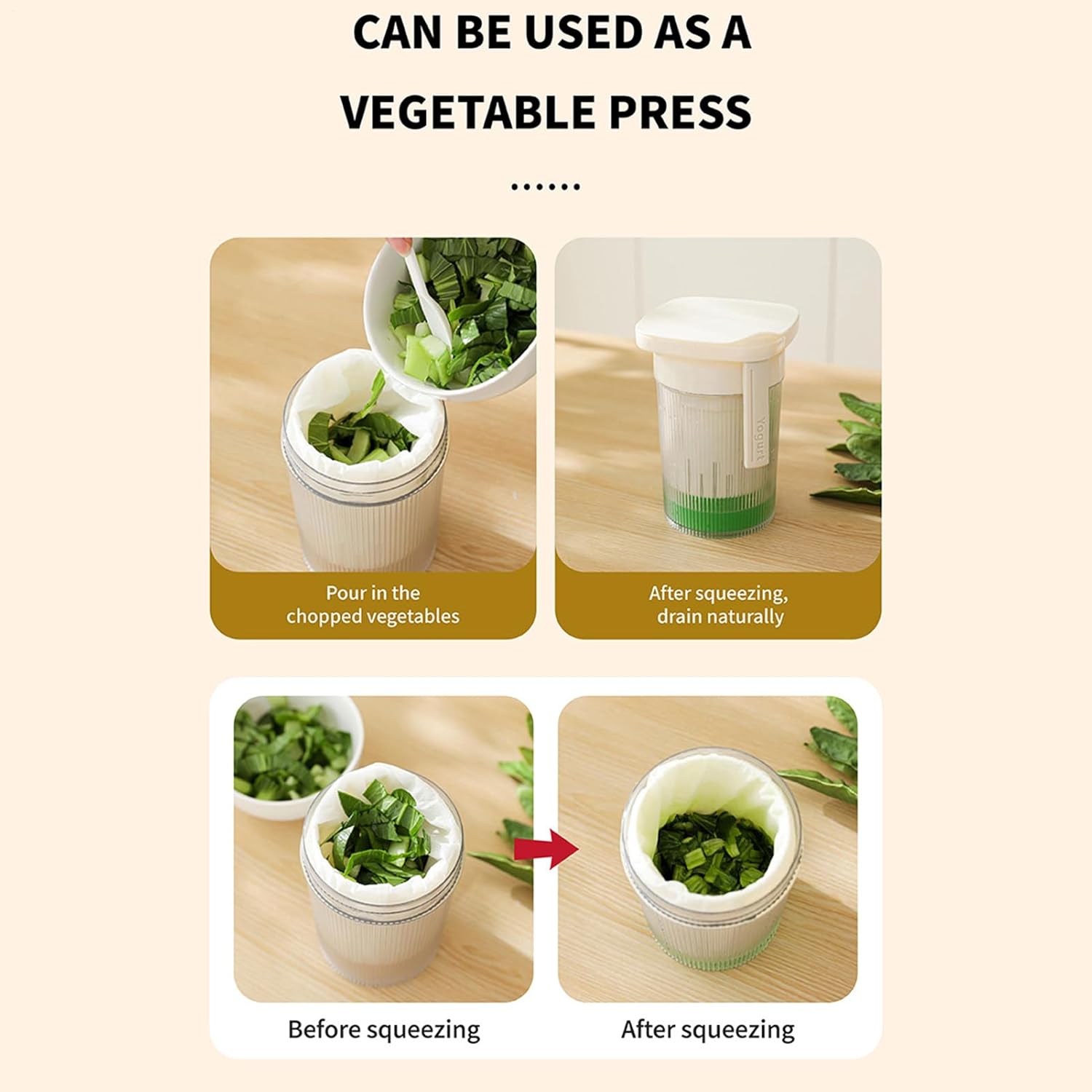 CAN BE USED AS A
VEGETABLE PRESS

......

Yogurt

Pour in the chopped vegetables

After squeezing, drain naturally

Before squeezing

After squeezing