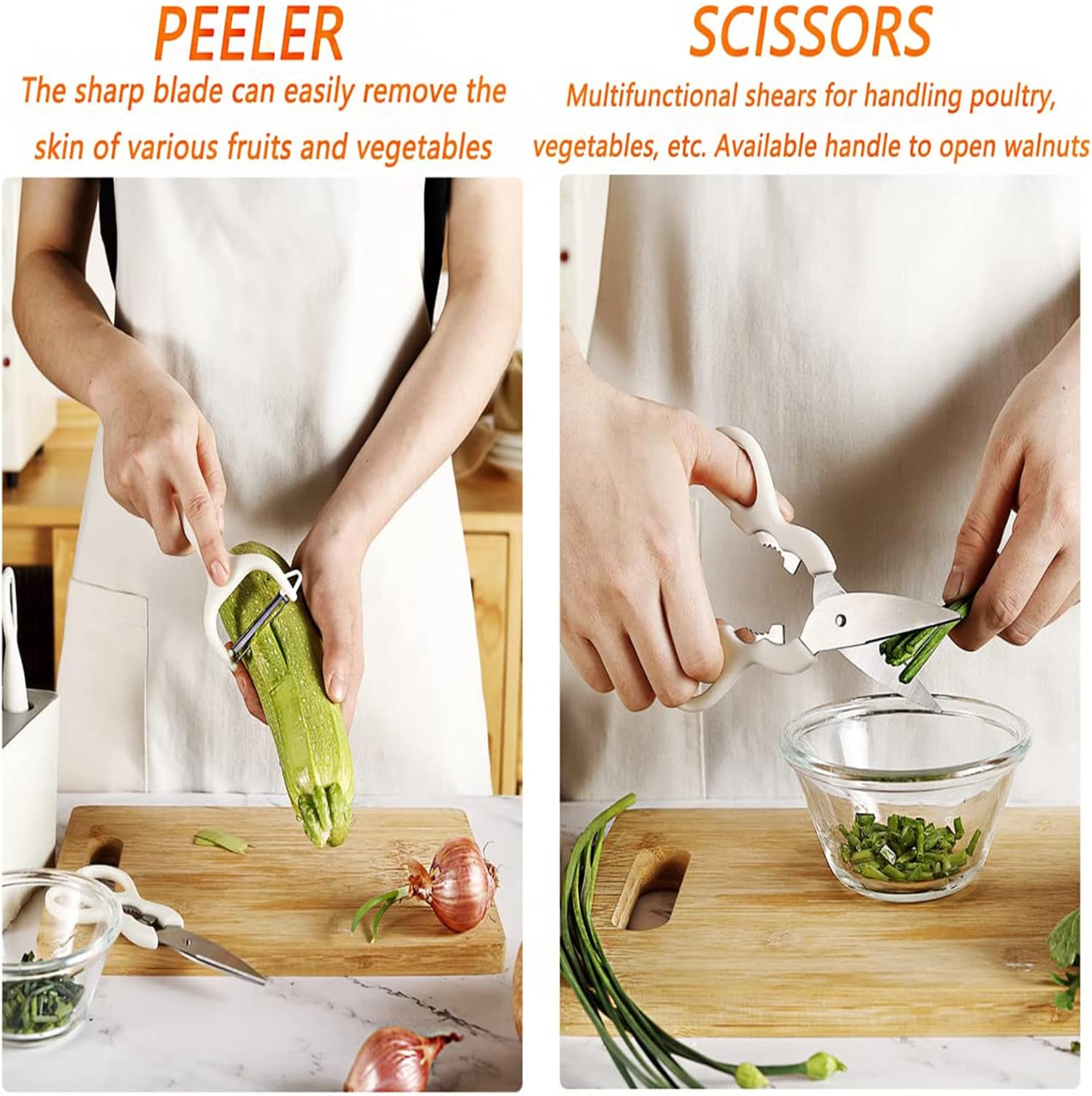 PEELER

The sharp blade can easily remove the skin of various fruits and vegetables

SCISSORS

Multifunctional shears for handling poultry, vegetables, etc. Available handle to open walnuts