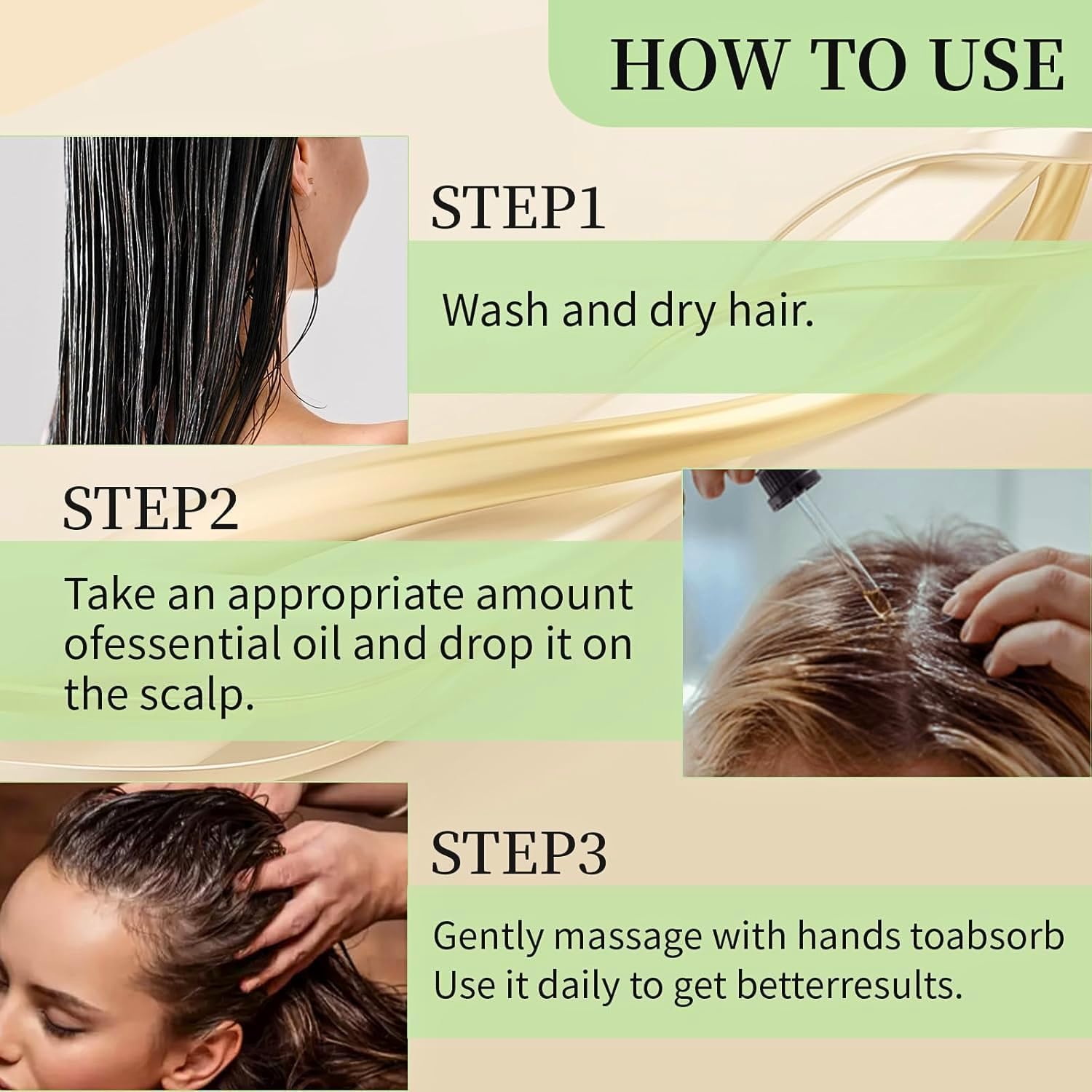 HOW TO USE

STEP1

Wash and dry hair.

STEP2

Take an appropriate amount ofessential oil and drop it on the scalp.

STEP3

Gently massage with hands toabsorb
Use it daily to get betterresults.