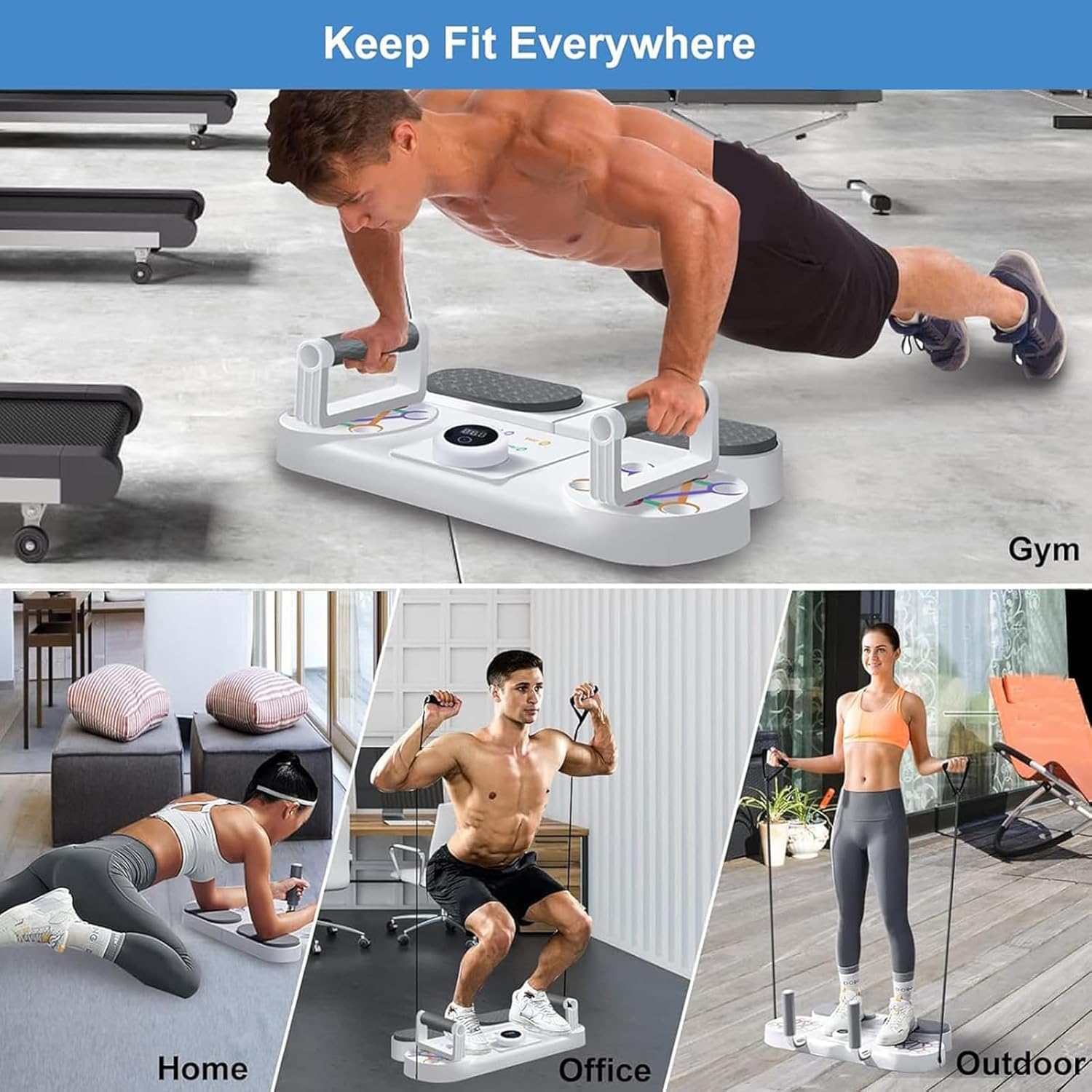 Keep Fit Everywhere

Gym

Home

Office

Outdoor