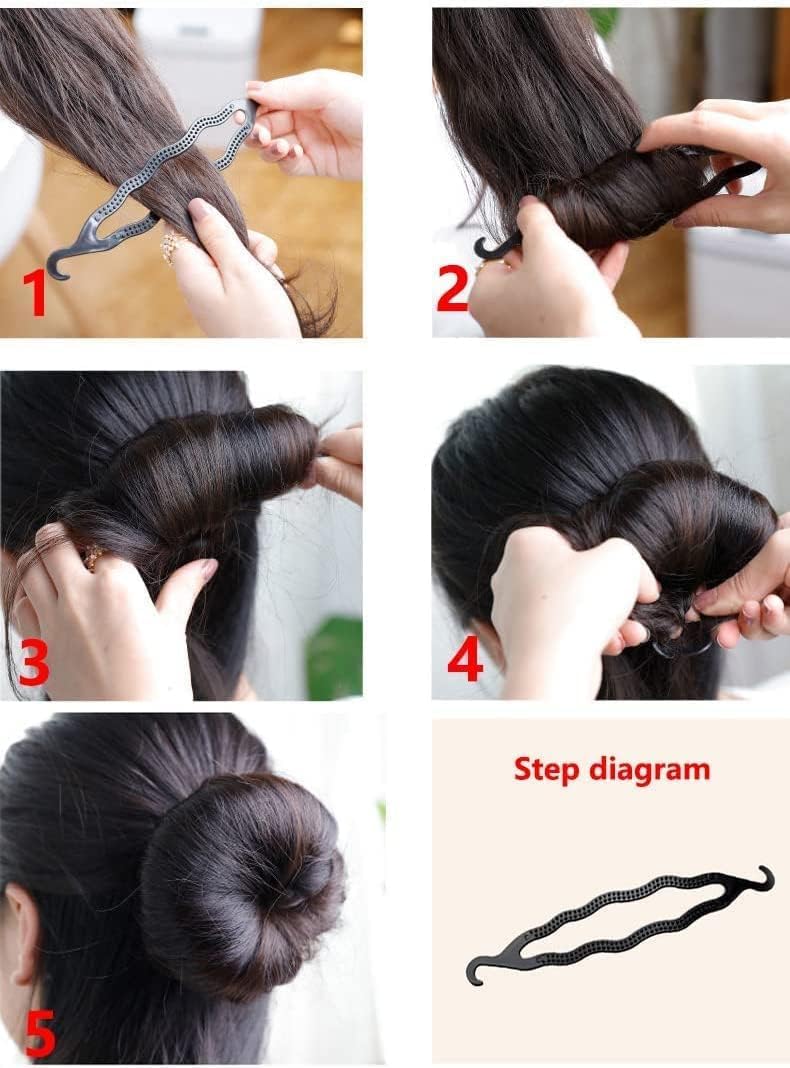 1

2

3

4

5

Step diagram