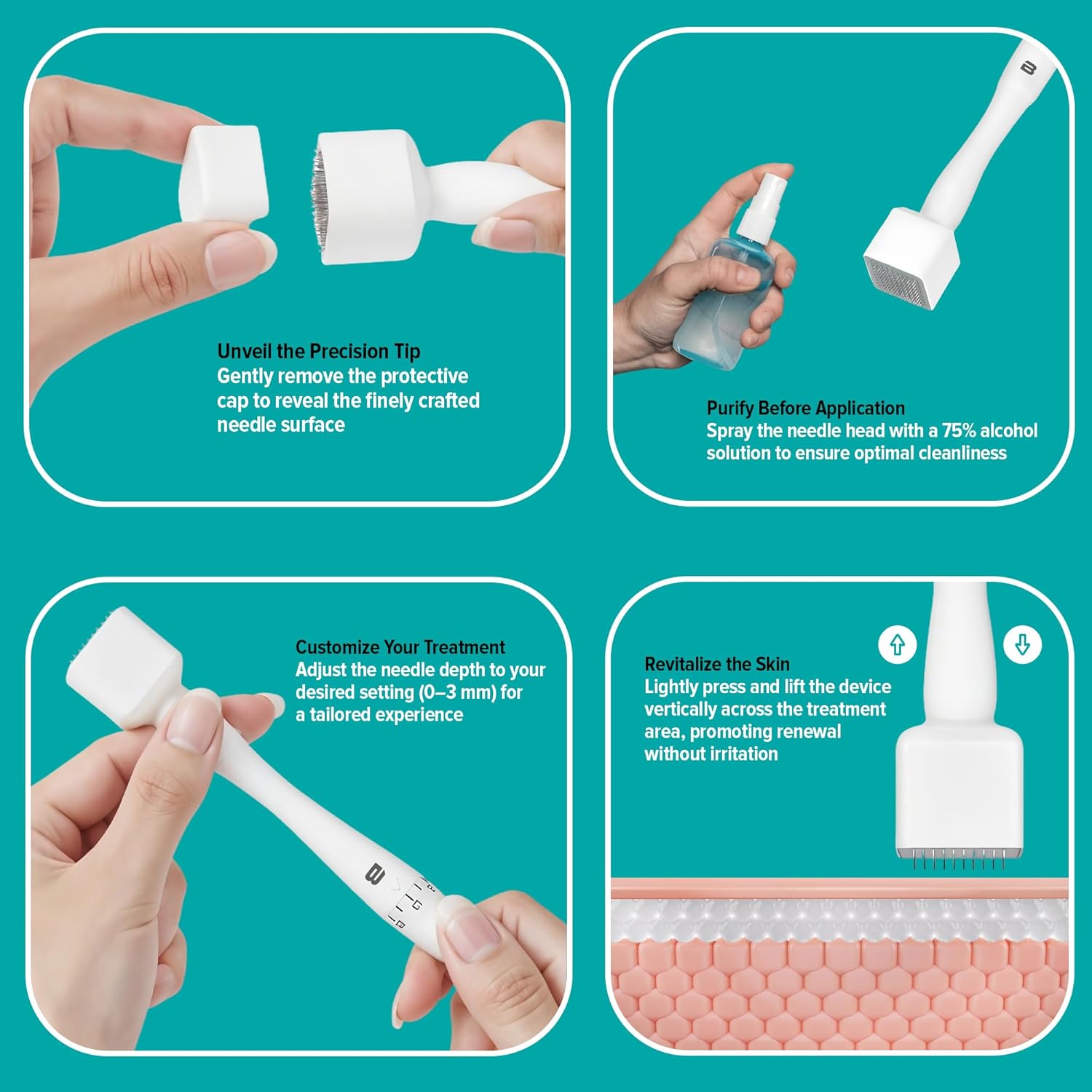 Unveil the Precision Tip
Gently remove the protective cap to reveal the finely crafted needle surface

Purify Before Application
Spray the needle head with a 75% alcohol solution to ensure optimal cleanliness

Customize Your Treatment
Adjust the needle depth to your desired setting (0–3 mm) for a tailored experience

Revitalize the Skin
Lightly press and lift the device vertically across the treatment area, promoting renewal without irritation