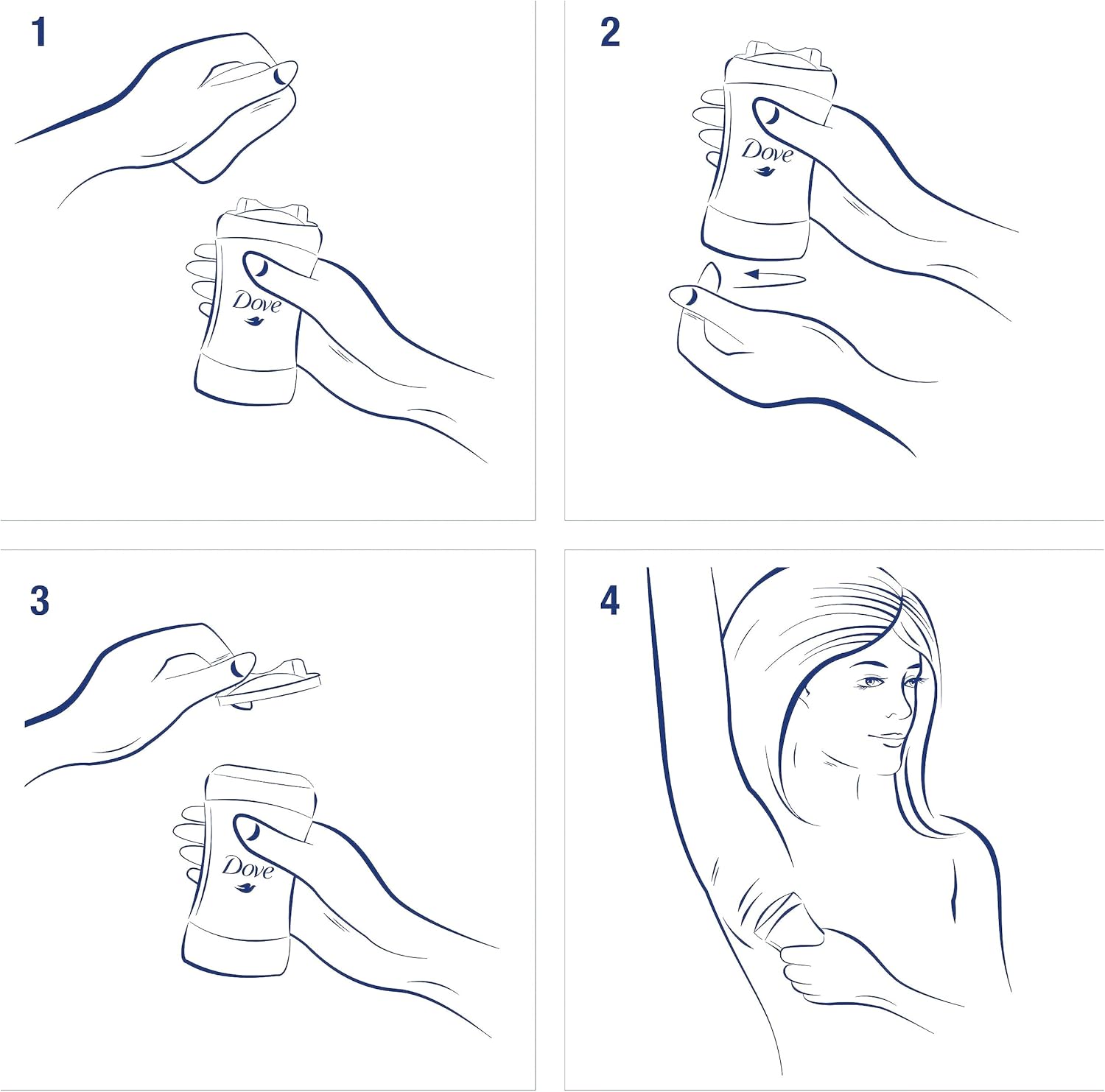 1

Dove

2

Dove

3

Dove

4