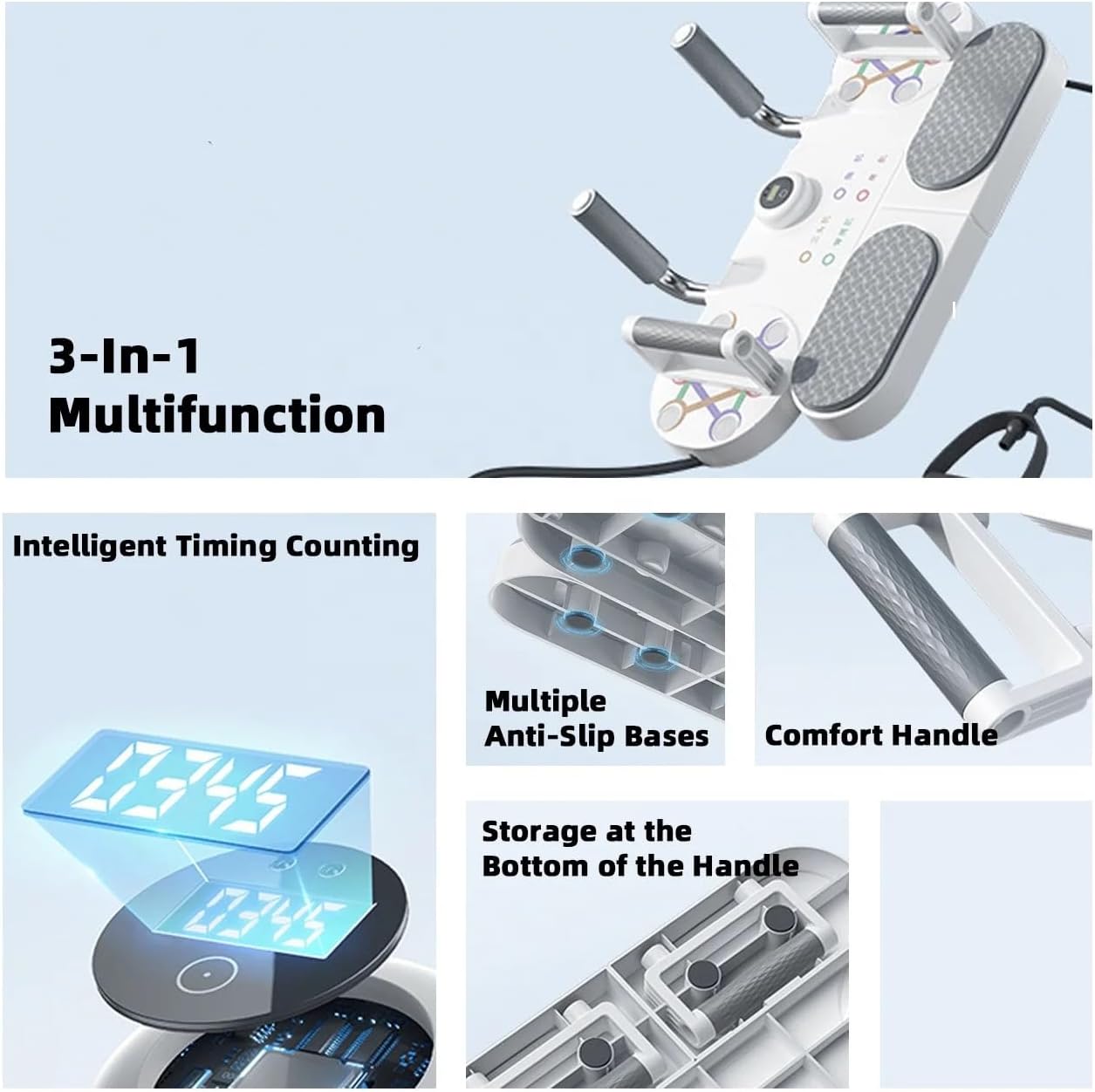 3-In-1
Multifunction

Intelligent Timing Counting

12:345

12:345

Multiple
Anti-Slip Bases

Comfort Handle

Storage at the
Bottom of the Handle