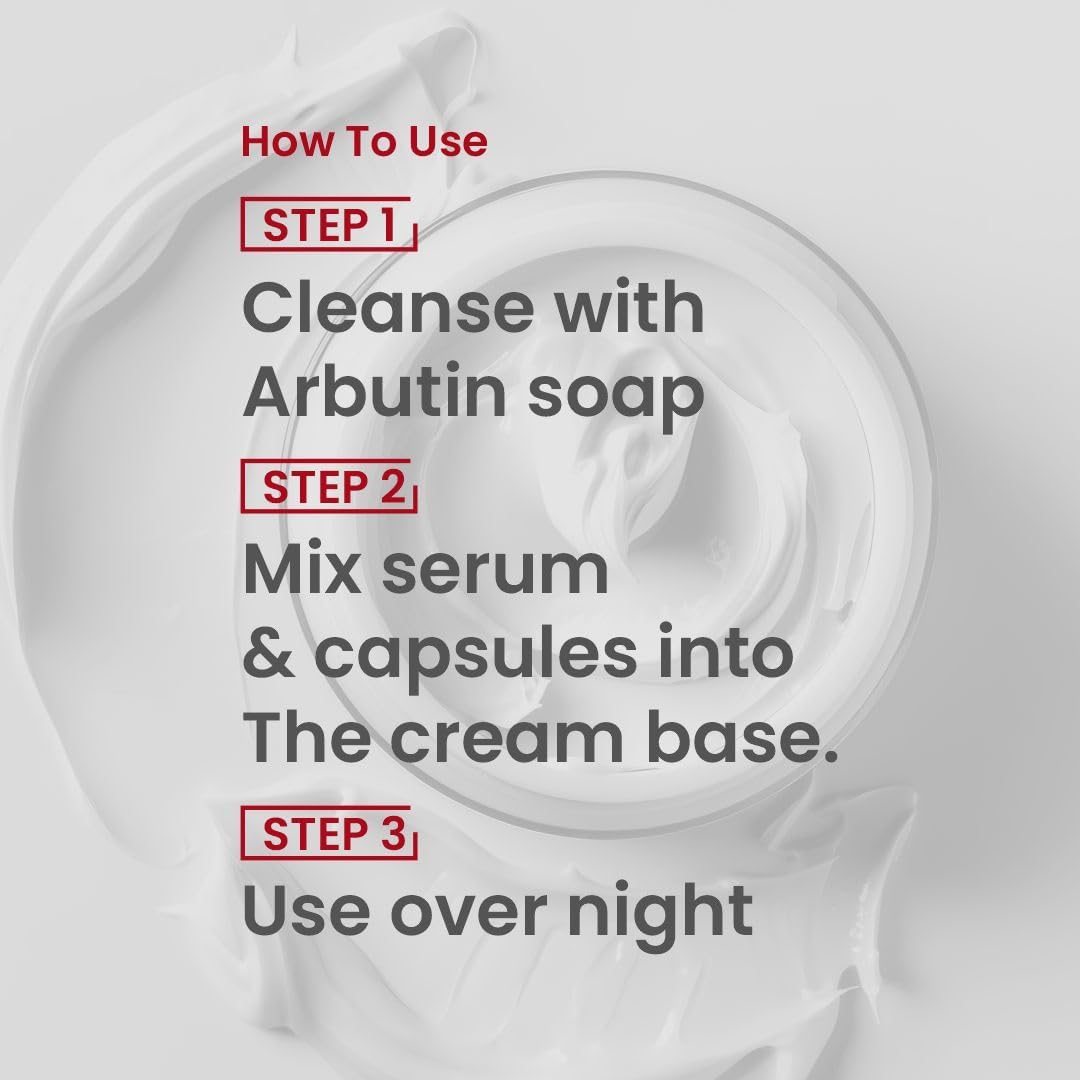 How To Use

STEP 1

Cleanse with Arbutin soap

STEP 2

Mix serum & capsules into The cream base.

STEP 3

Use over night