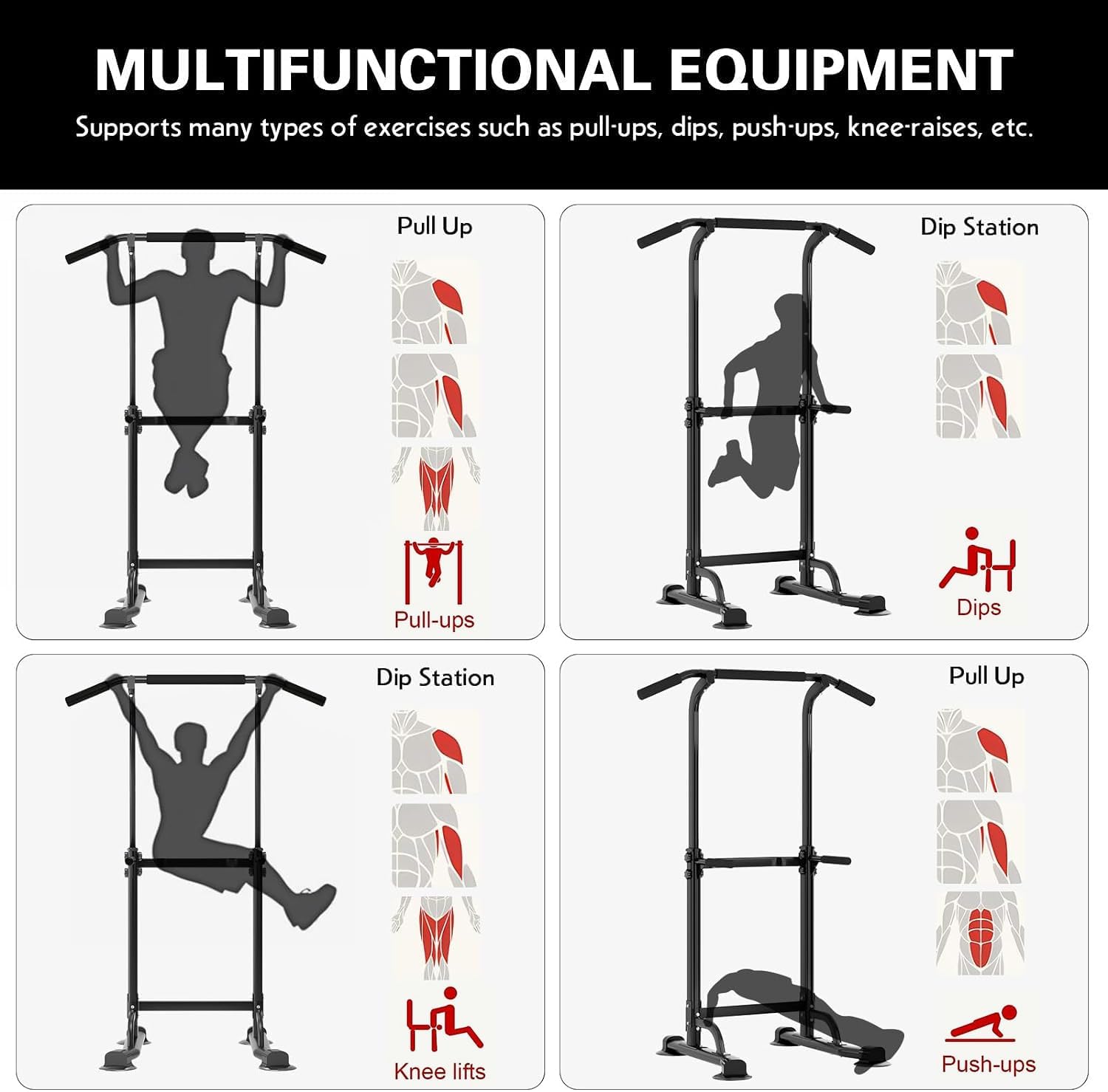 MULTIFUNCTIONAL EQUIPMENT

Supports many types of exercises such as pull-ups, dips, push-ups, knee-raises, etc.

Pull Up

Pull-ups

Dip Station

Dips

Dip Station

Knee lifts

Pull Up

Push-ups