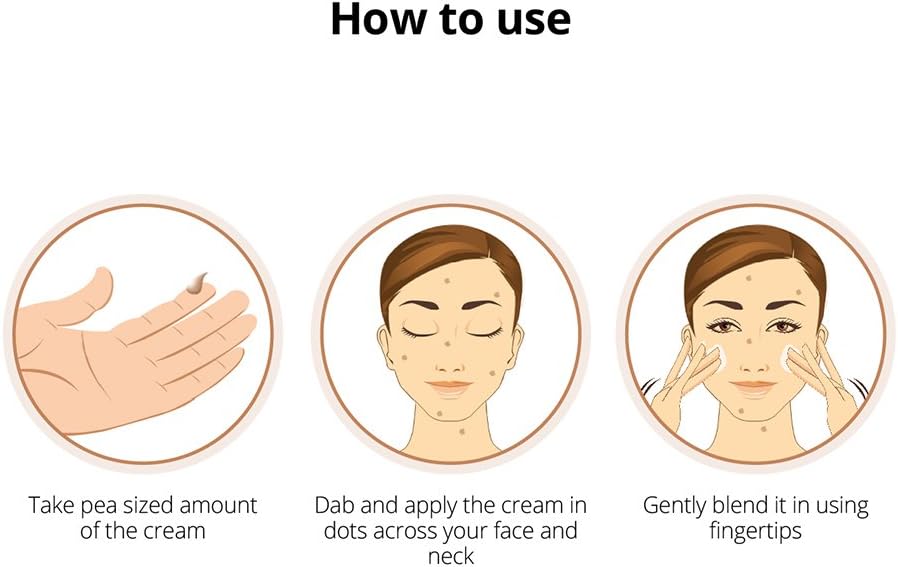 How to use

Take pea sized amount of the cream

Dab and apply the cream in dots across your face and neck

Gently blend it in using fingertips