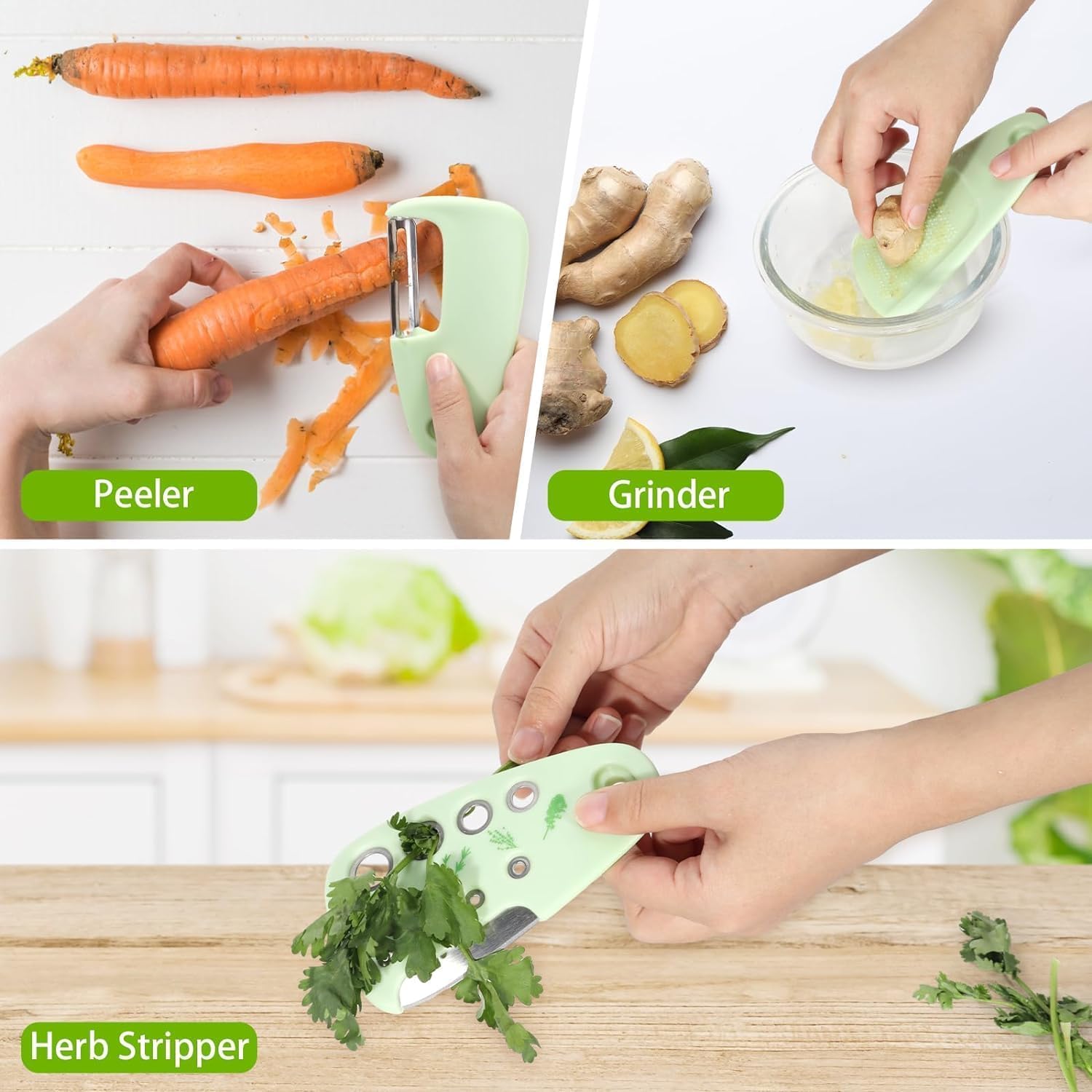 Peeler

Grinder

Herb Stripper