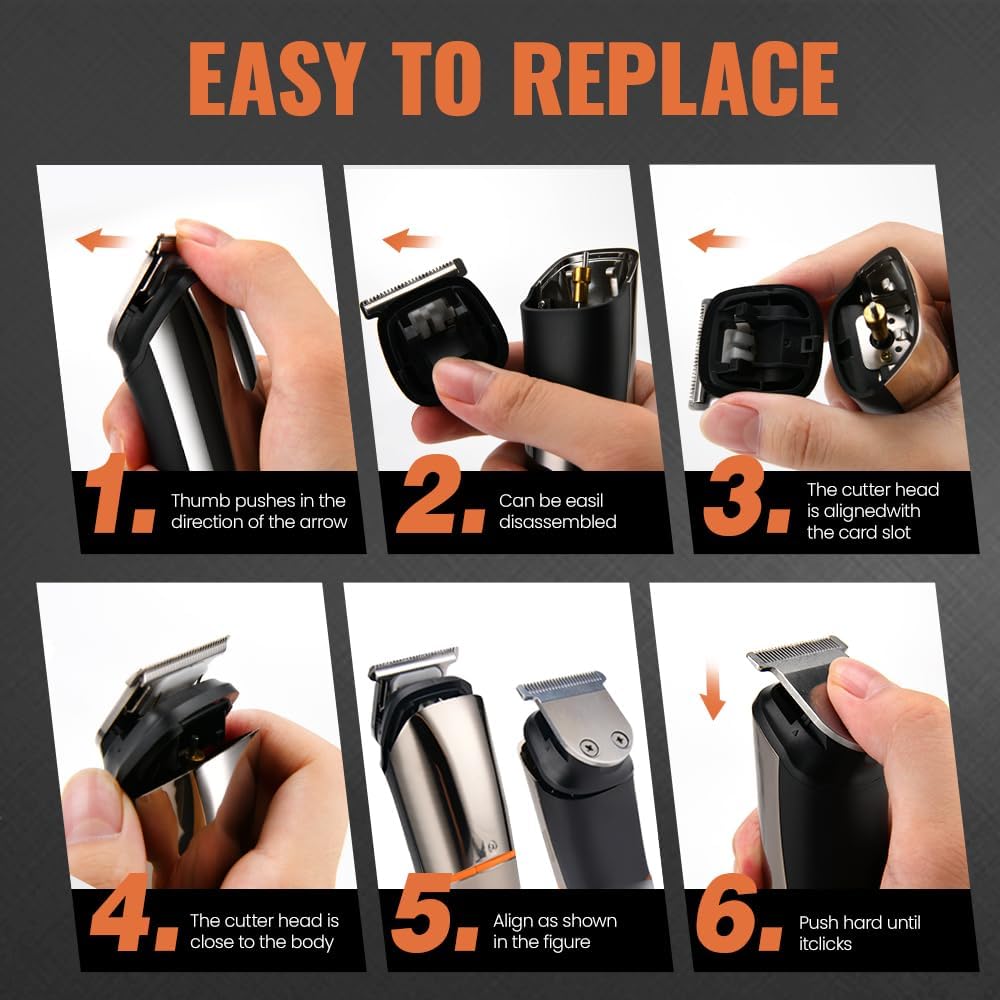 EASY TO REPLACE

1. Thumb pushes in the direction of the arrow

2. Can be easil disassembled

3. The cutter head is alignedwith the card slot

4. The cutter head is close to the body

5. Align as shown in the figure

6. Push hard until itclicks