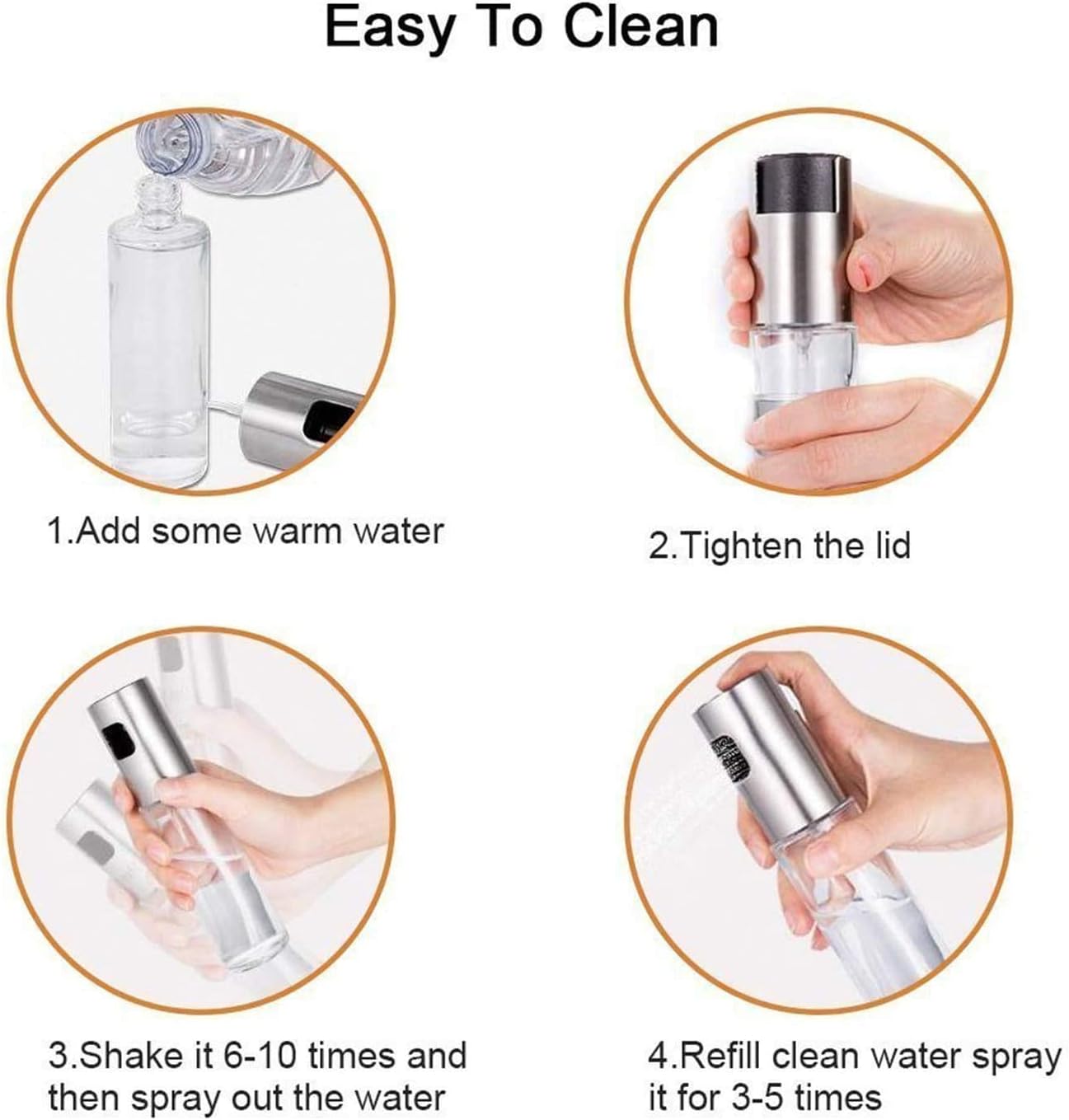 Easy To Clean

1.Add some warm water

2.Tighten the lid

3.Shake it 6-10 times and then spray out the water

4.Refill clean water spray it for 3-5 times