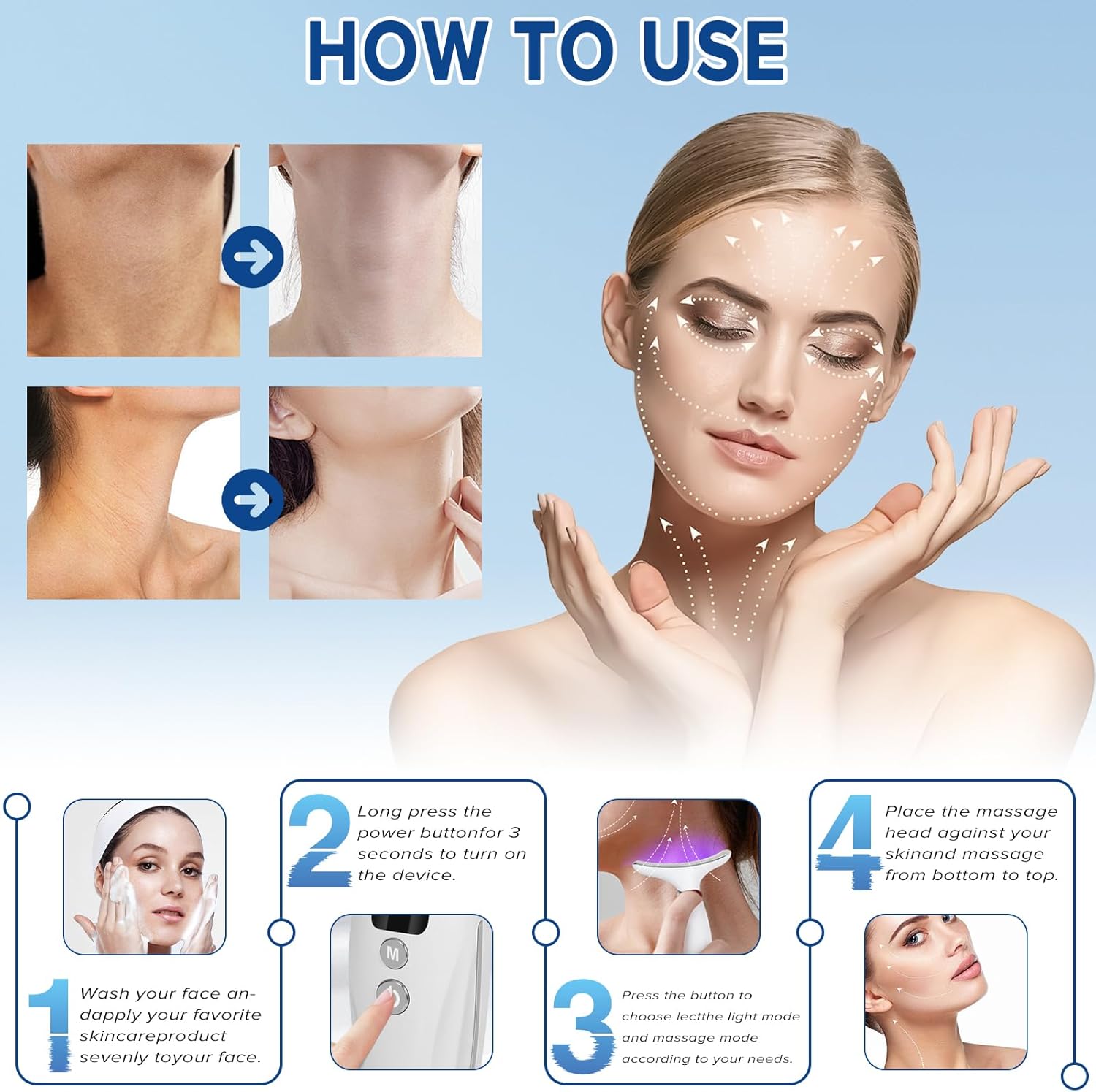 HOW TO USE

1 Wash your face andapply your favorite skincareproduct sevenly toyour face.

2 Long press the power buttonfor 3 seconds to turn on the device.

M

3 Press the button to choose lectthe light mode and massage mode according to your needs.

4 Place the massage head against your skinand massage from bottom to top.